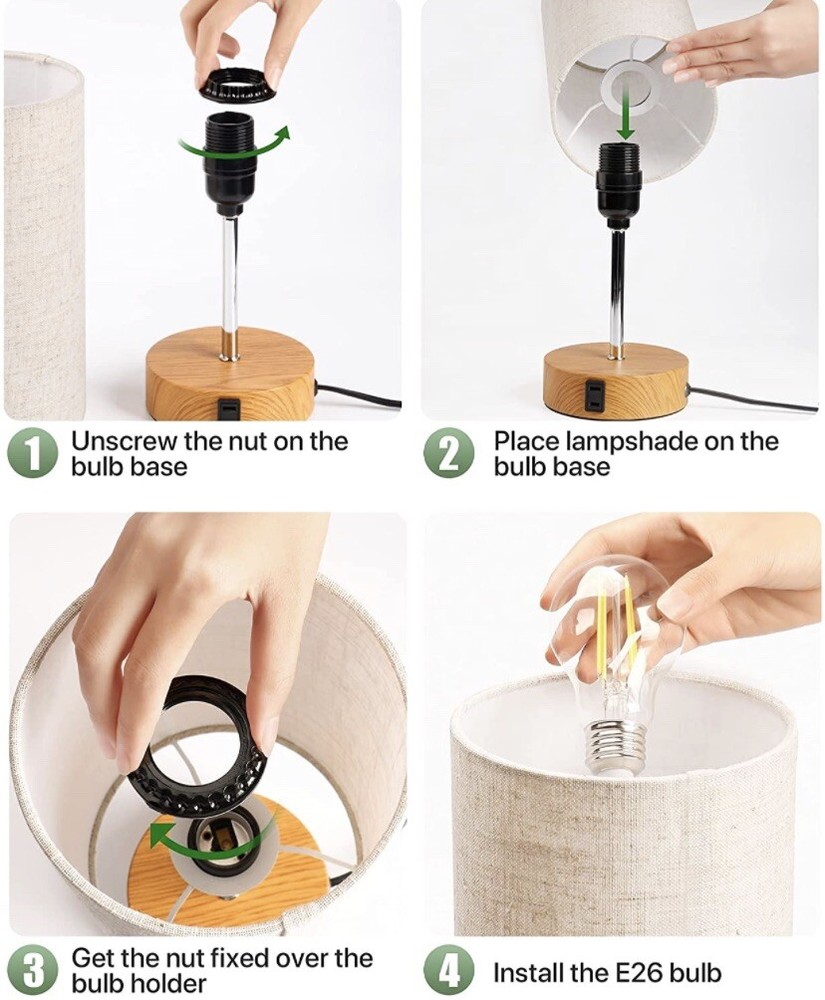 1 Unscrew the nut on the bulb base

2 Place lampshade on the bulb base

3 Get the nut fixed over the bulb holder

4 Install the E26 bulb