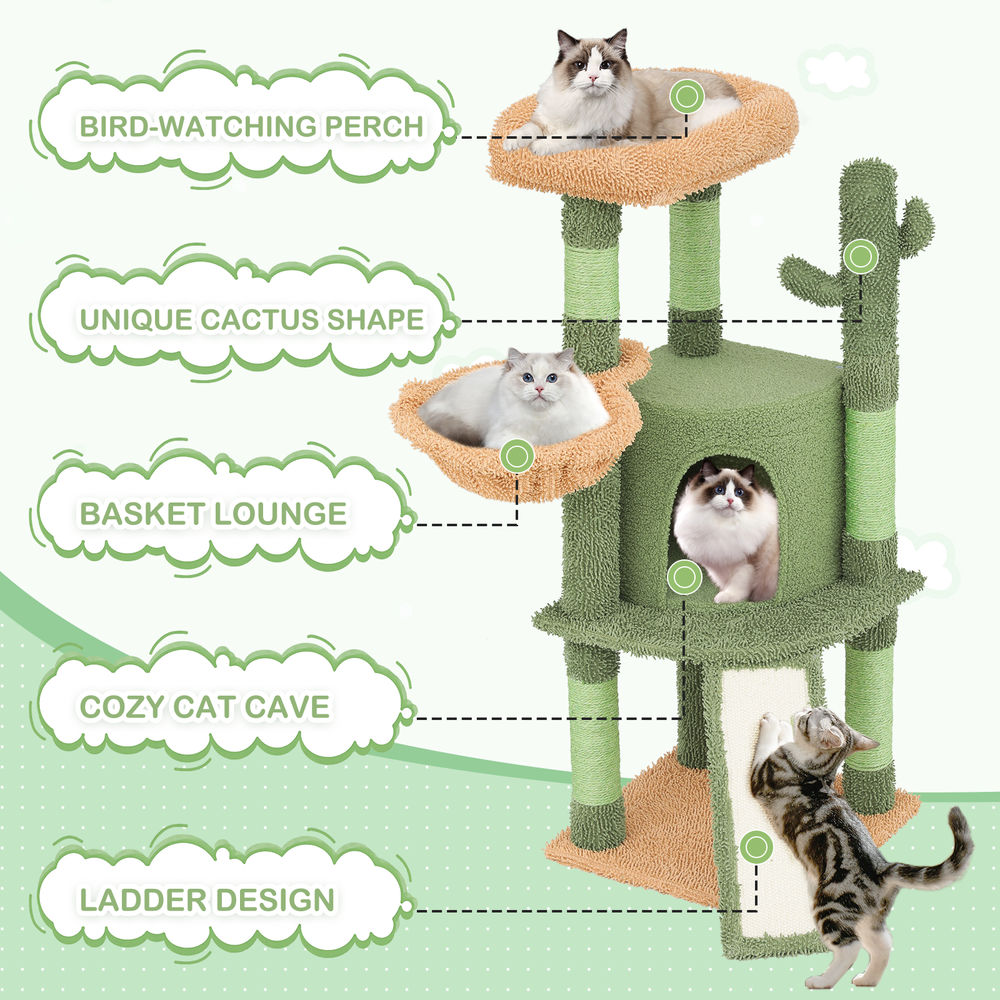 BIRD-WATCHING PERCH

UNIQUE CACTUS SHAPE

BASKET LOUNGE

COZY CAT CAVE

LADDER DESIGN