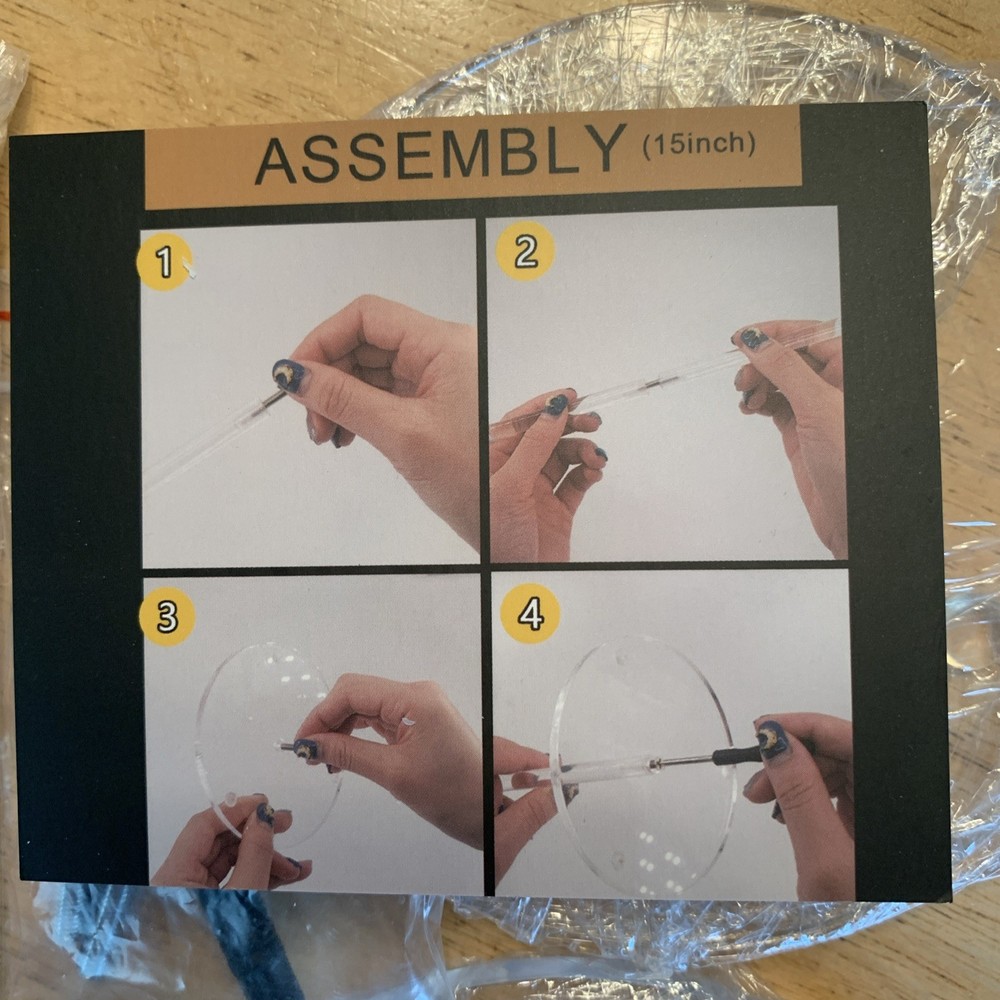 ASSEMBLY (15inch)

1

2

3

4