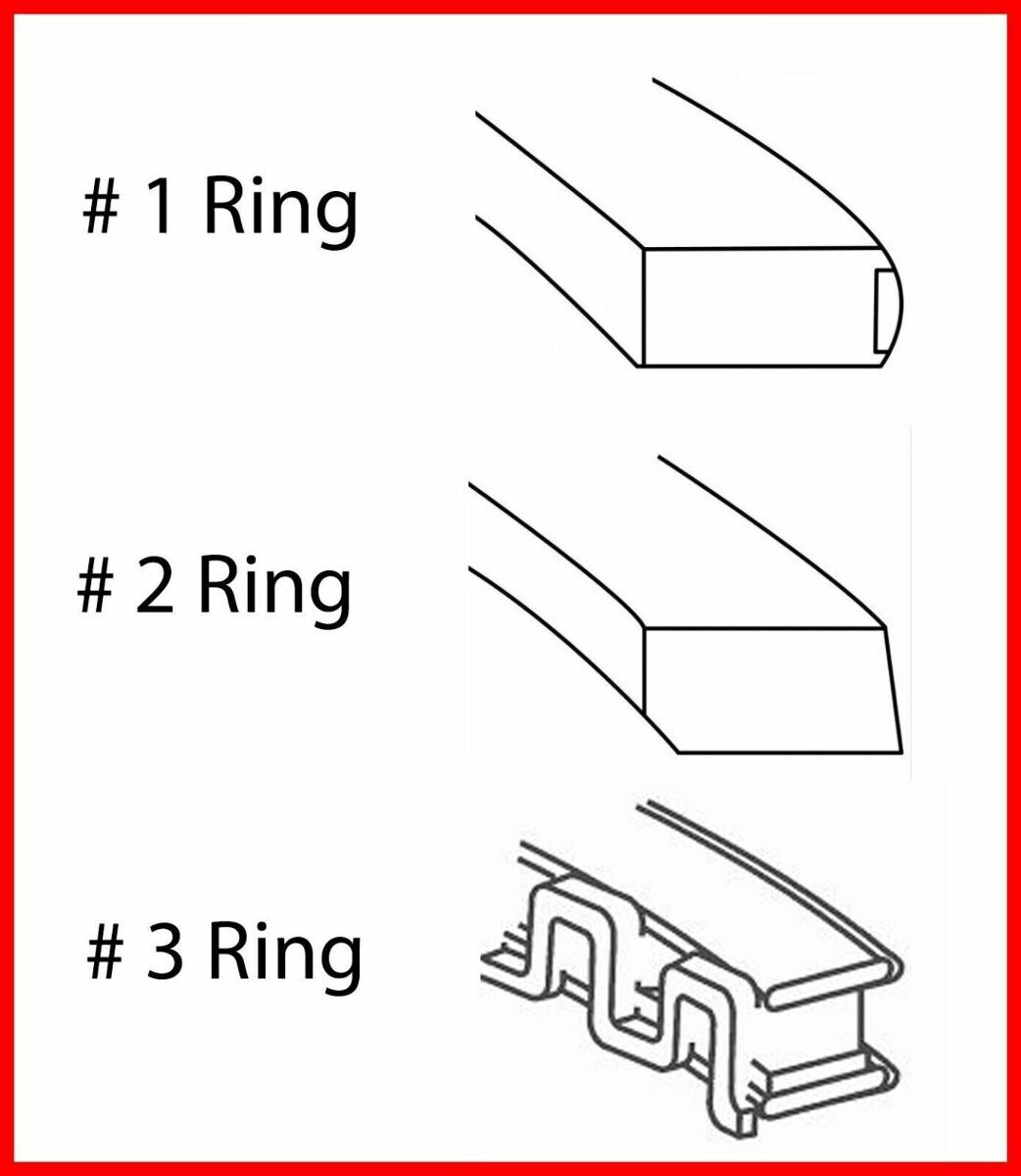 # 1 Ring

# 2 Ring

# 3 Ring