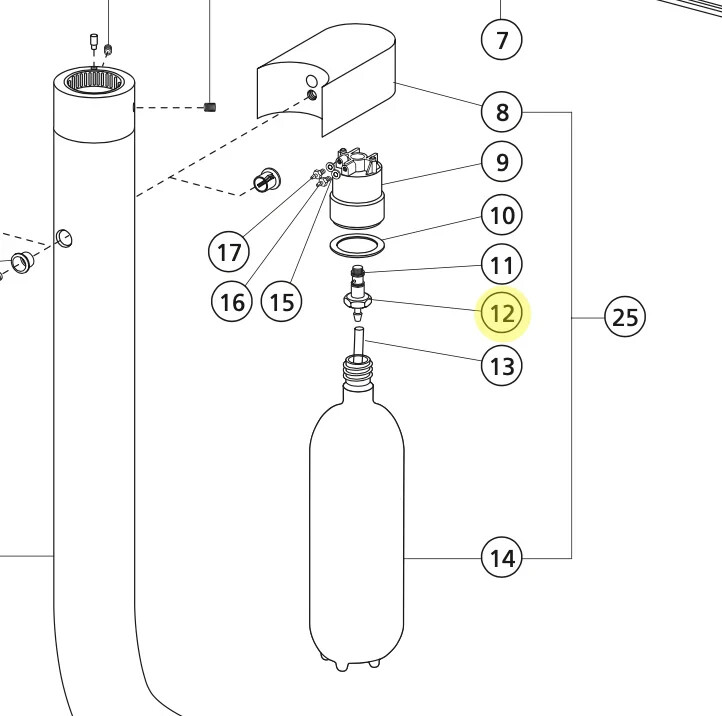 7
8
9
10
11
12
13
14
25
17
16
15