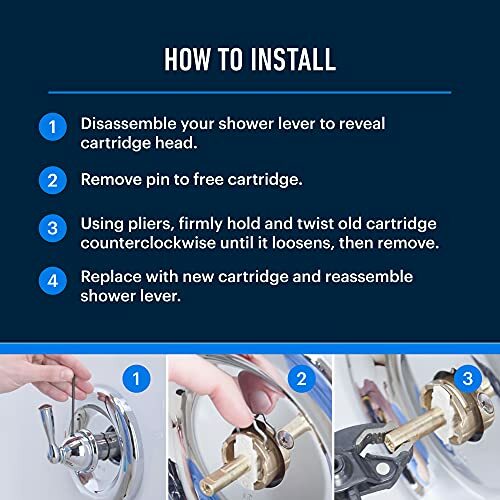 HOW TO INSTALL

1 Disassemble your shower lever to reveal cartridge head.

2 Remove pin to free cartridge.

3 Using pliers, firmly hold and twist old cartridge counterclockwise until it loosens, then remove.

4 Replace with new cartridge and reassemble shower lever.

1

2

3