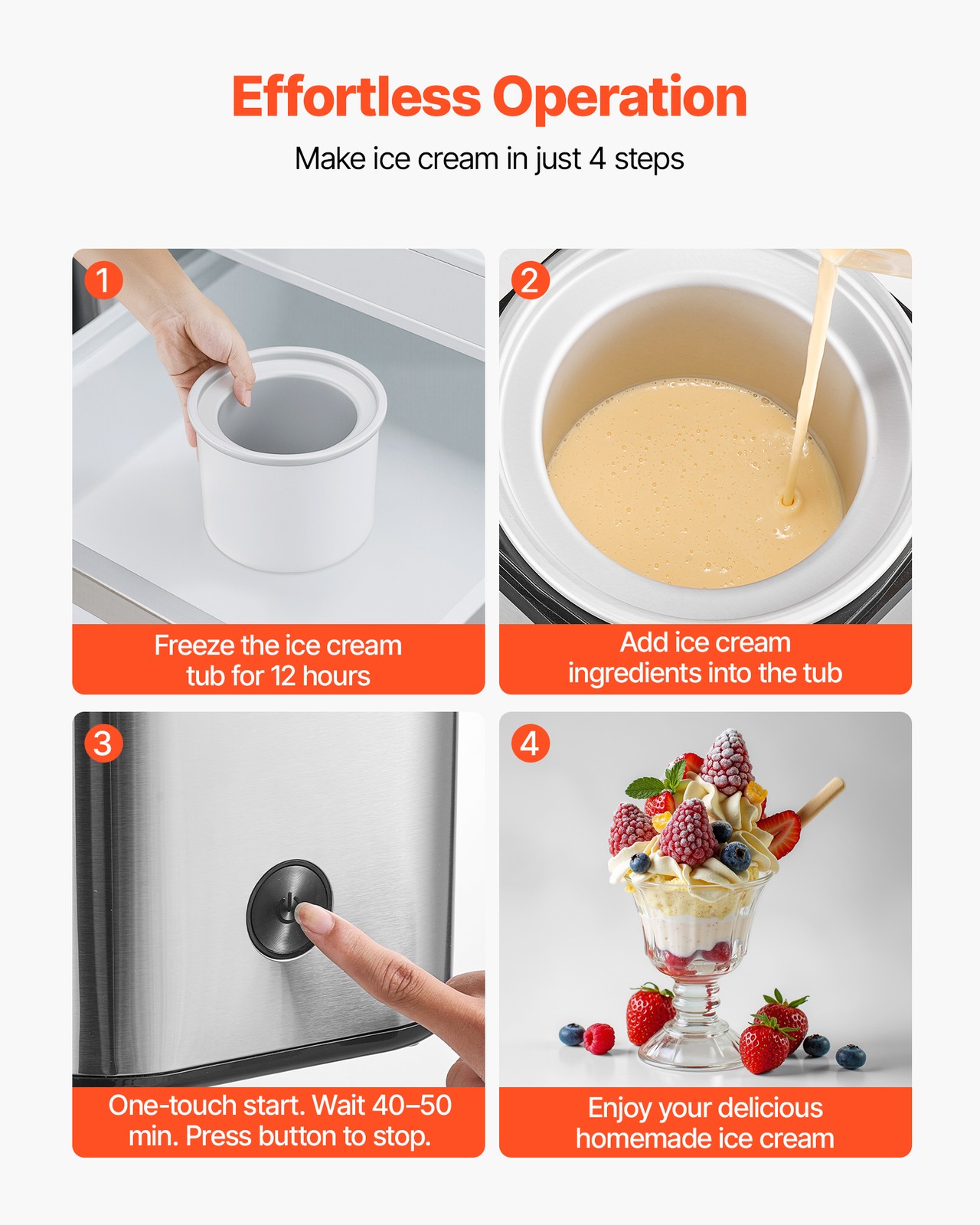 Effortless Operation

Make ice cream in just 4 steps

1

Freeze the ice cream tub for 12 hours

2

Add ice cream ingredients into the tub

3

One-touch start. Wait 40–50 min. Press button to stop.

4

Enjoy your delicious homemade ice cream