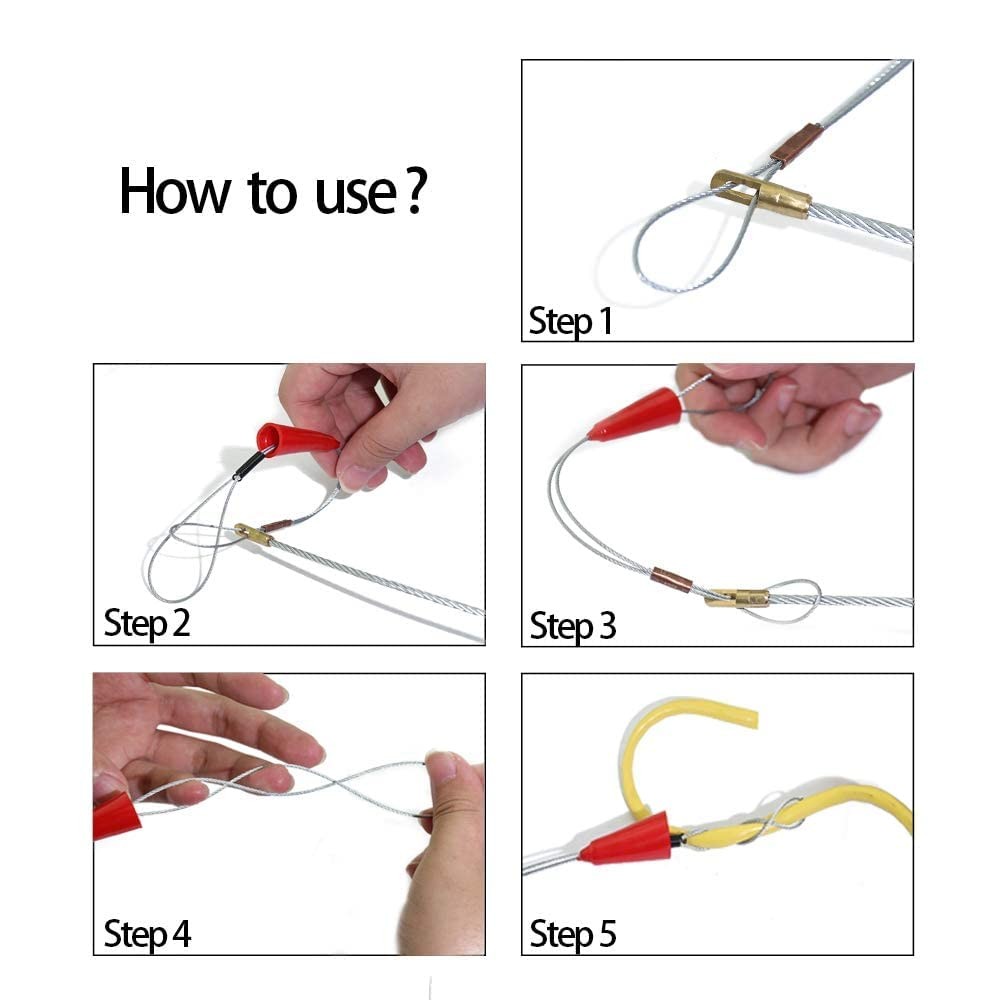 How to use?

Step 1

Step 2

Step 3

Step 4

Step 5