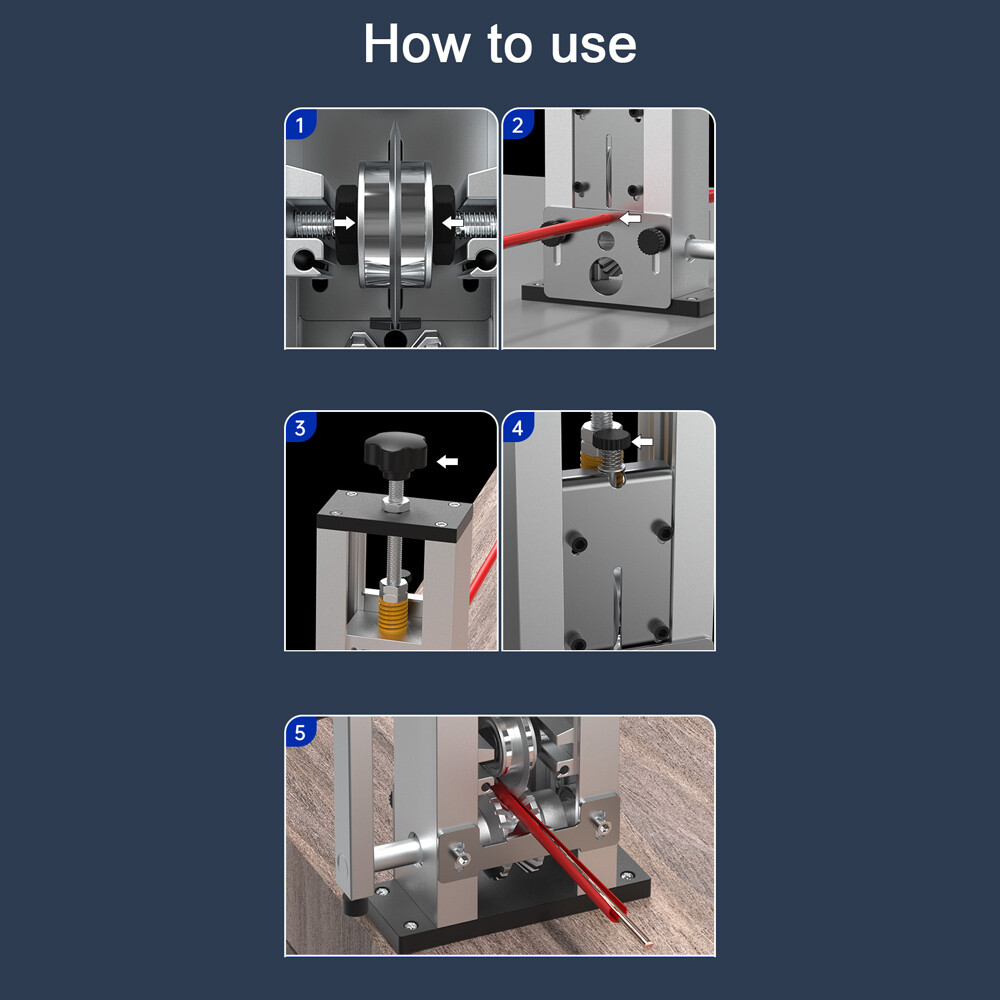 How to use

1

2

3

4

5