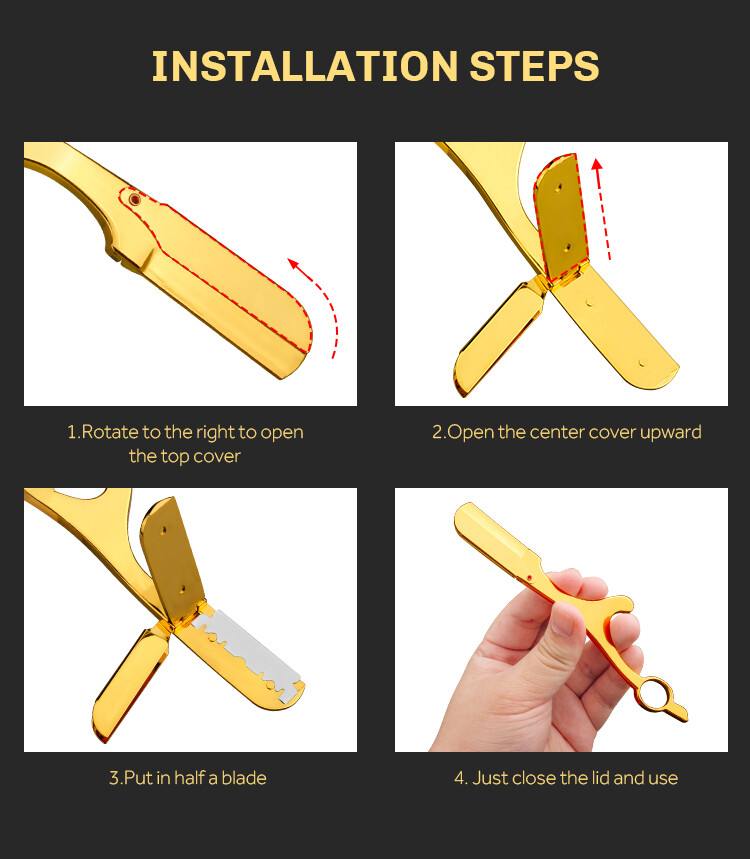 INSTALLATION STEPS

1.Rotate to the right to open the top cover

2.Open the center cover upward

3.Put in half a blade

4. Just close the lid and use