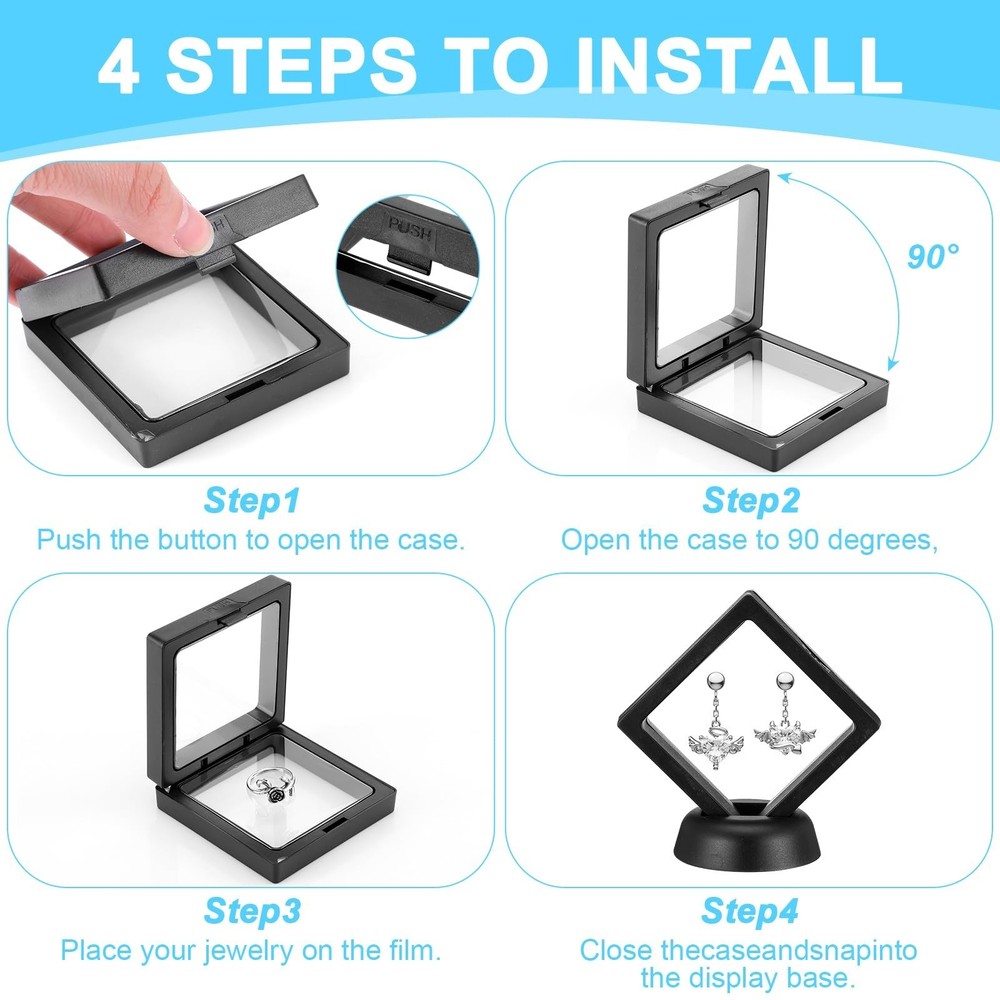 4 STEPS TO INSTALL

PUSH

90°

Step1
Push the button to open the case.

Step2
Open the case to 90 degrees,

Step3
Place your jewelry on the film.

Step4
Close thecaseandsnapinto the display base.