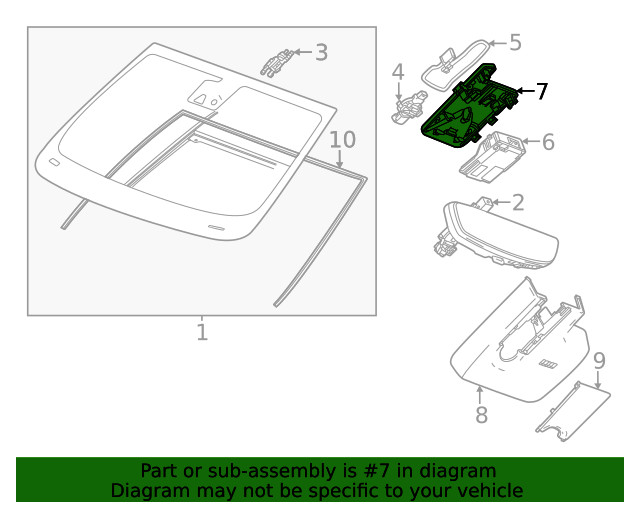 3
5
4
7
10
6
2
1
9
8

Part or sub-assembly is #7 in diagram
Diagram may not be specific to your vehicle