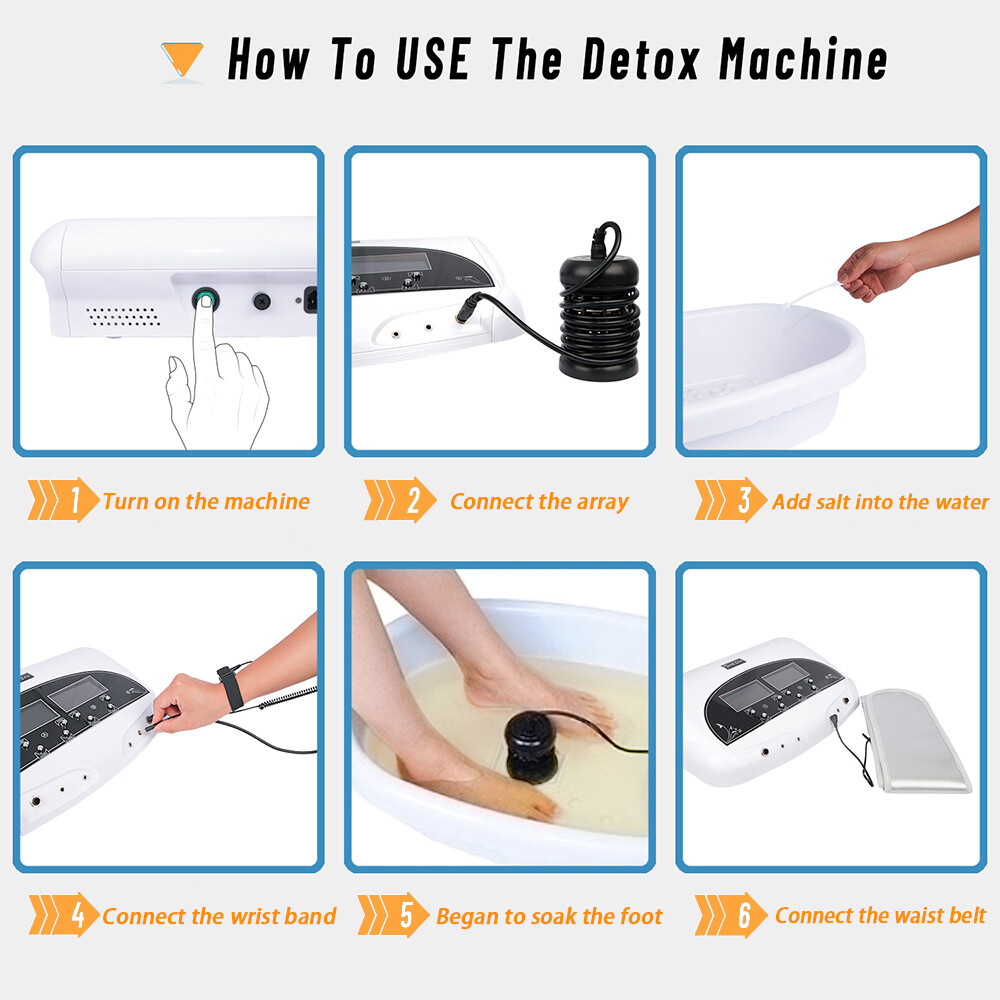 How To USE The Detox Machine

1 Turn on the machine

2 Connect the array

3 Add salt into the water

4 Connect the wrist band

5 Began to soak the foot

6 Connect the waist belt