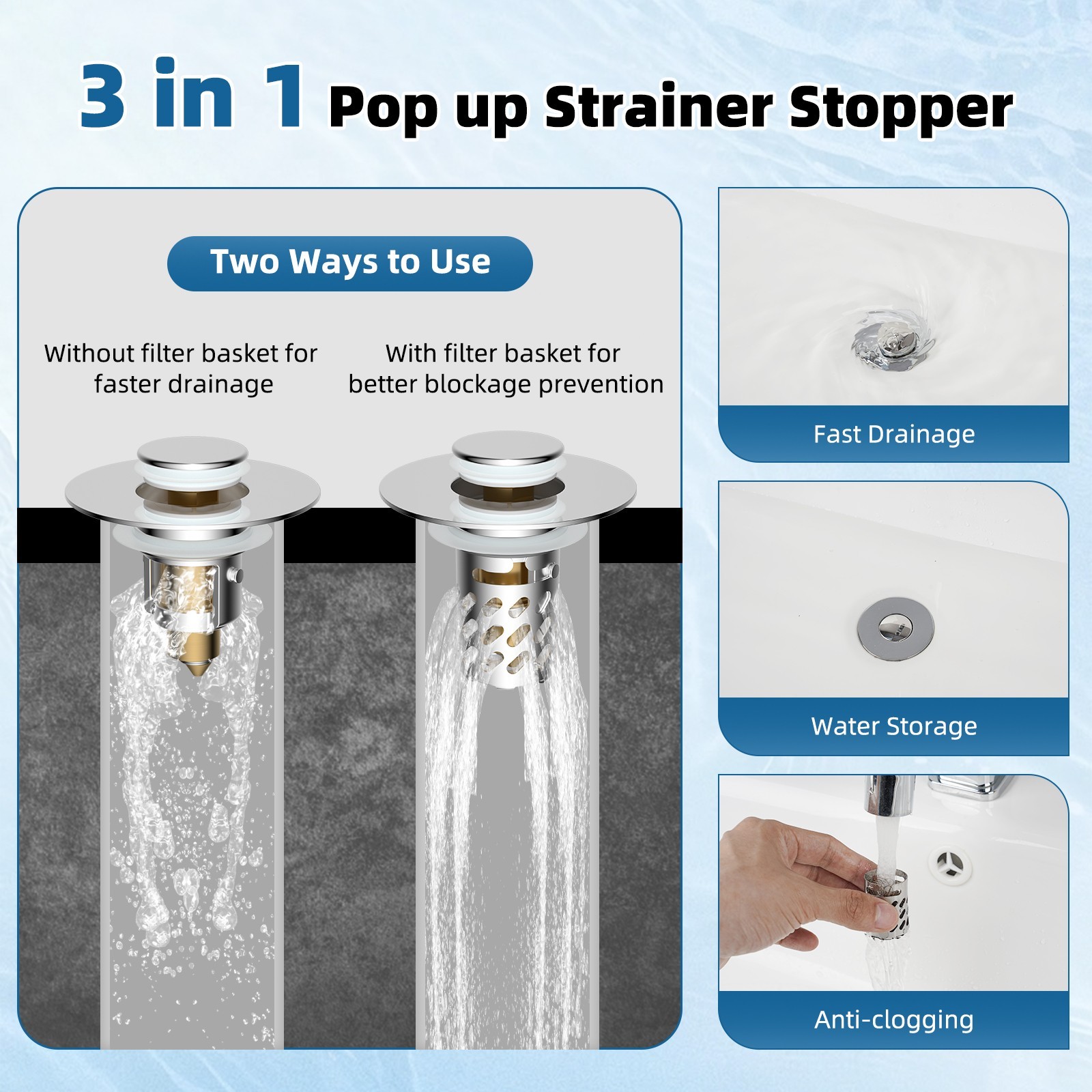 3 in 1 Pop up Strainer Stopper

Two Ways to Use

Without filter basket for faster drainage

With filter basket for better blockage prevention

Fast Drainage

Water Storage

Anti-clogging