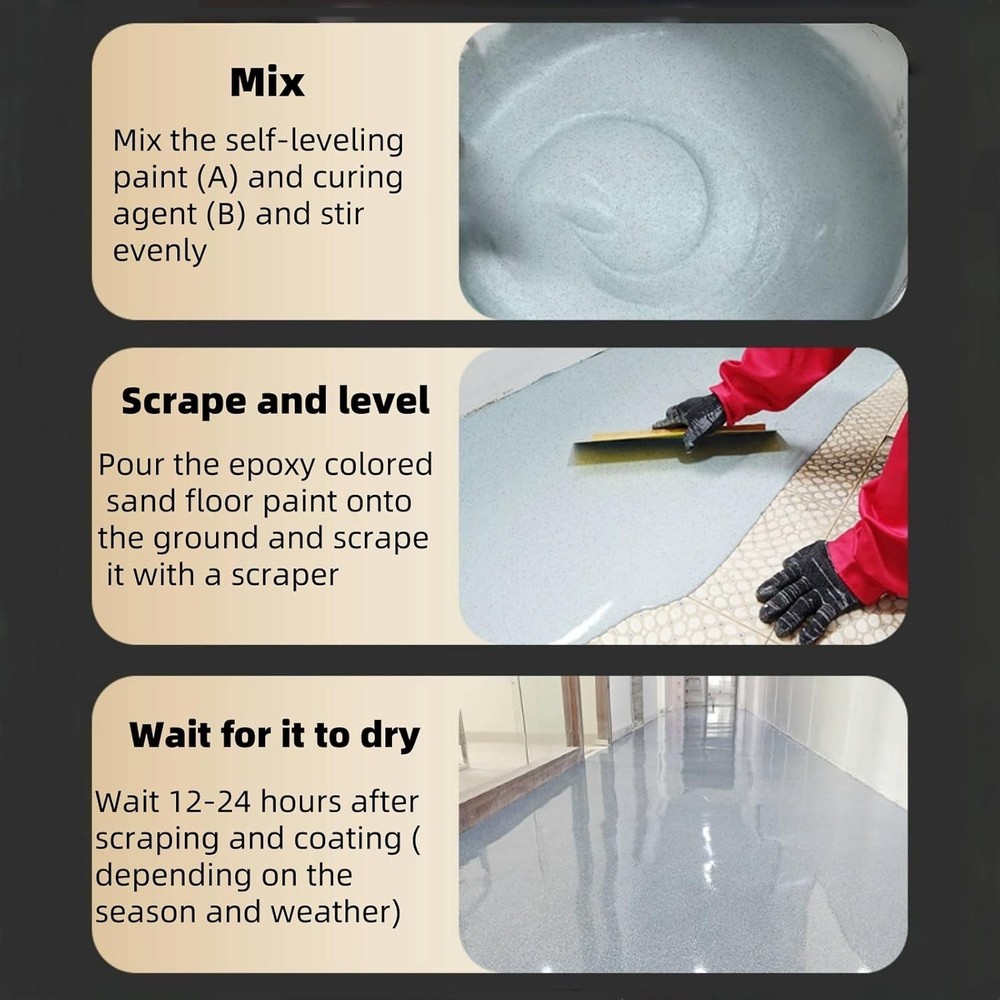 Mix

Mix the self-leveling paint (A) and curing agent (B) and stir evenly

Scrape and level

Pour the epoxy colored sand floor paint onto the ground and scrape it with a scraper

Wait for it to dry

Wait 12-24 hours after scraping and coating ( depending on the season and weather)