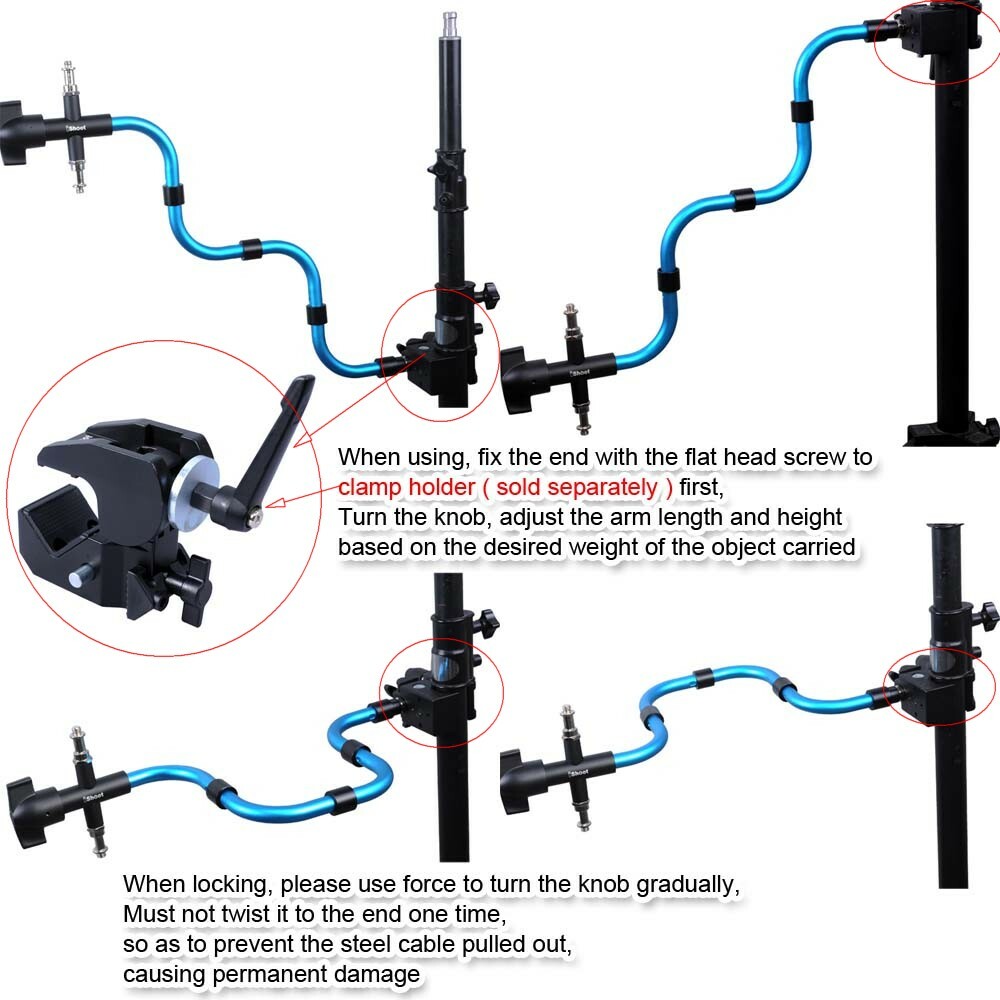 iShoot

iShoot

When using, fix the end with the flat head screw to clamp holder ( sold separately ) first,
Turn the knob, adjust the arm length and height based on the desired weight of the object carried

iShoot

iShoot

When locking, please use force to turn the knob gradually,
Must not twist it to the end one time,
so as to prevent the steel cable pulled out,
causing permanent damage