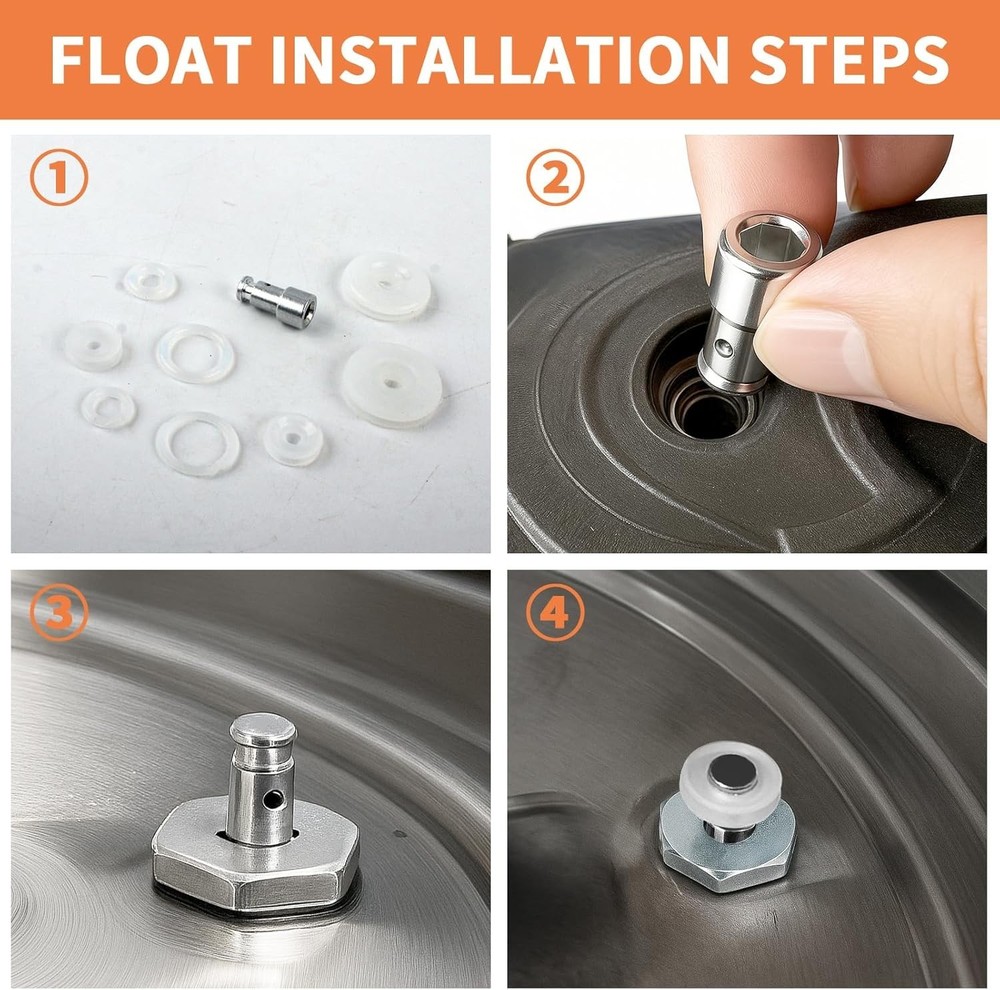 FLOAT INSTALLATION STEPS

①

②

③

④