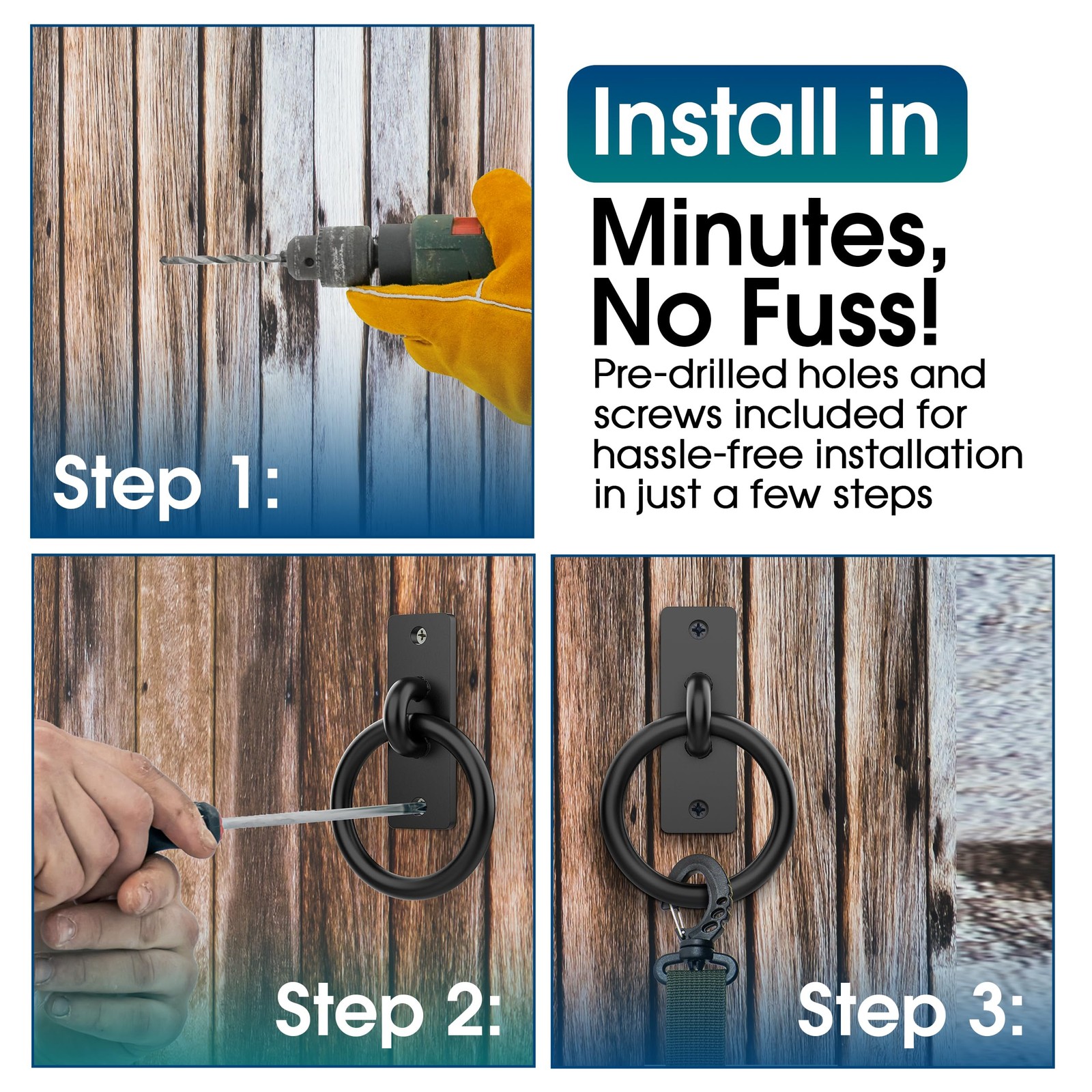 Step 1:

Install in

Minutes, No Fuss!

Pre-drilled holes and screws included for hassle-free installation in just a few steps

Step 2:

Step 3: