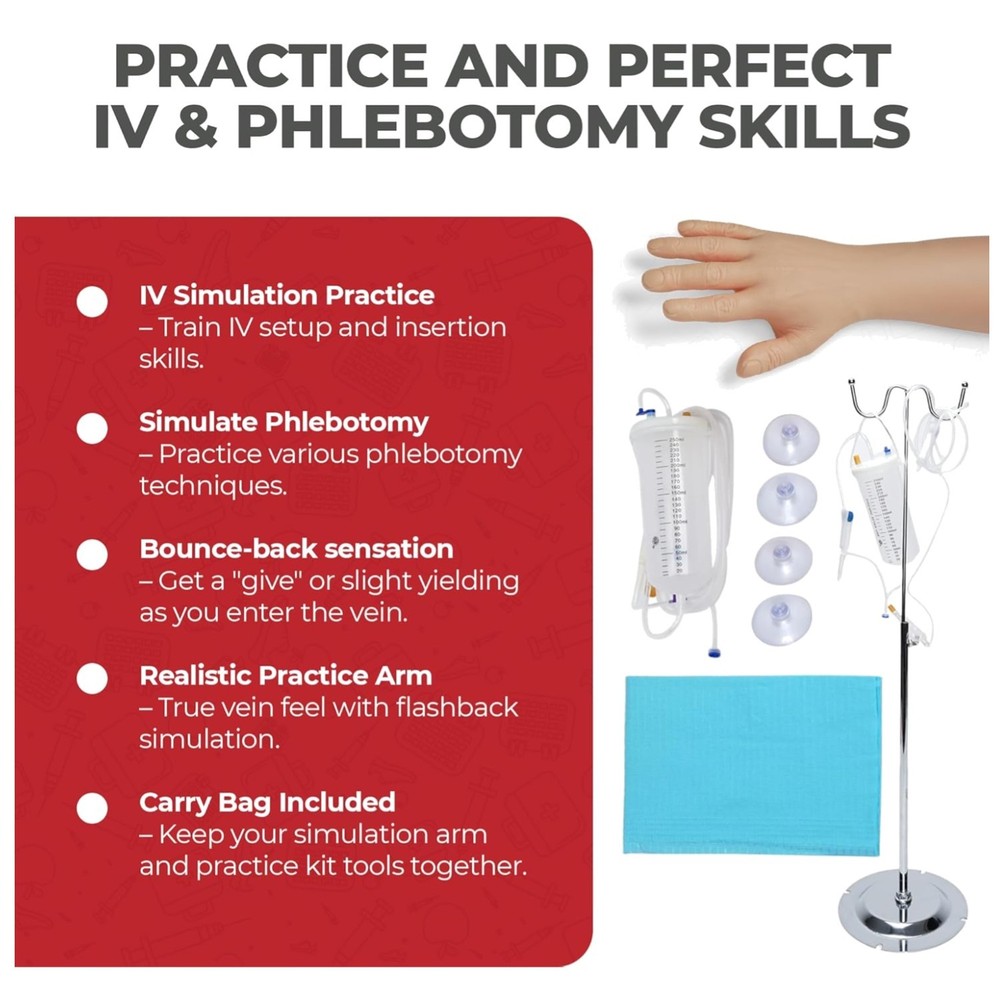 PRACTICE AND PERFECT IV & PHLEBOTOMY SKILLS

IV Simulation Practice
– Train IV setup and insertion skills.

Simulate Phlebotomy
– Practice various phlebotomy techniques.

Bounce-back sensation
– Get a "give" or slight yielding as you enter the vein.

Realistic Practice Arm
– True vein feel with flashback simulation.

Carry Bag Included
– Keep your simulation arm and practice kit tools together.