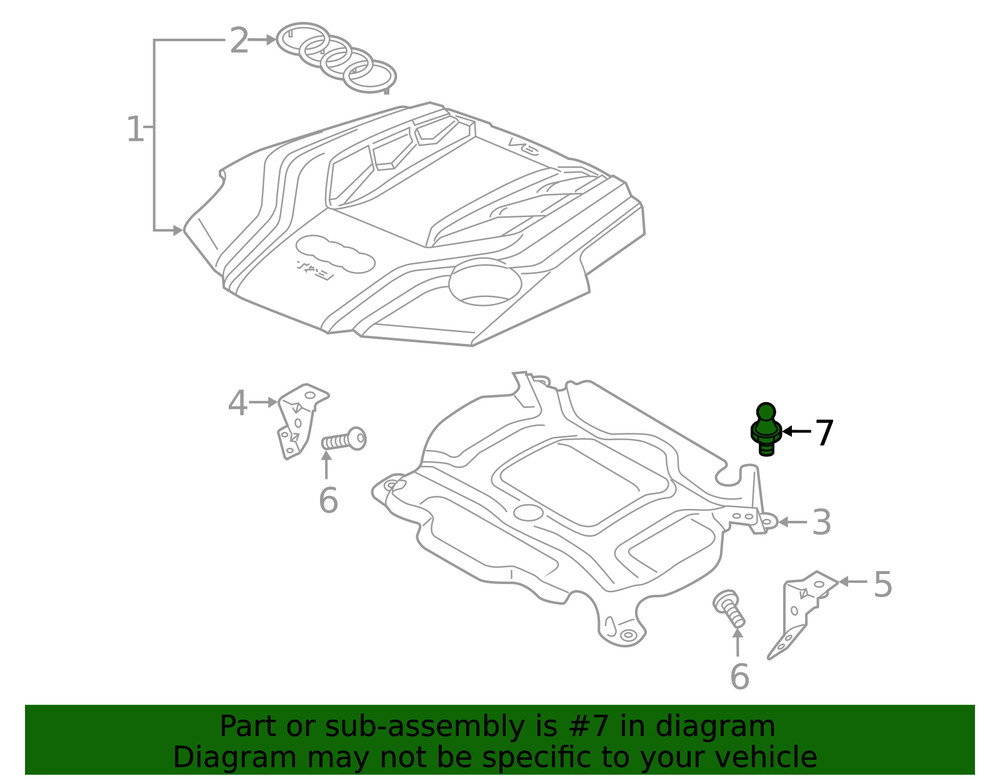 2
1
V6
TFSI
4
6
7
3
5
6
Part or sub-assembly is #7 in diagram
Diagram may not be specific to your vehicle