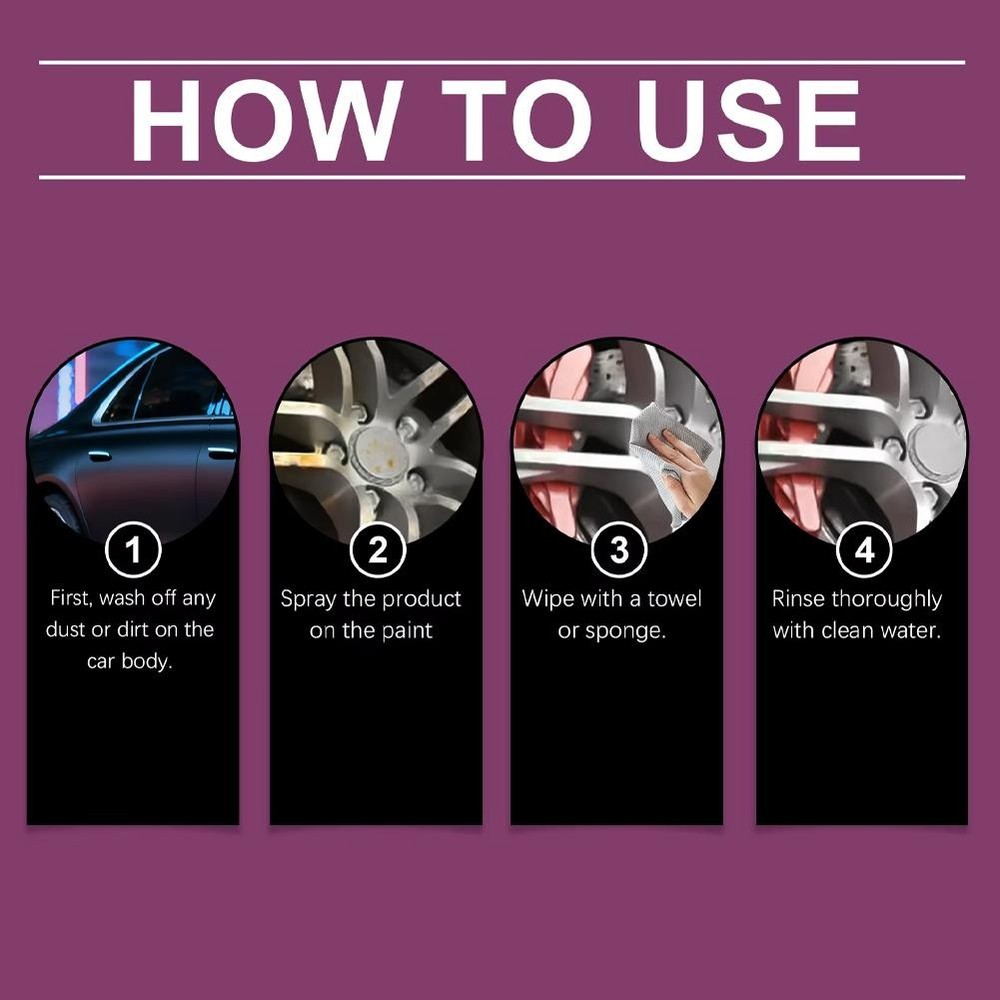 HOW TO USE

1
First, wash off any dust or dirt on the car body.

2
Spray the product on the paint

3
Wipe with a towel or sponge.

4
Rinse thoroughly with clean water.