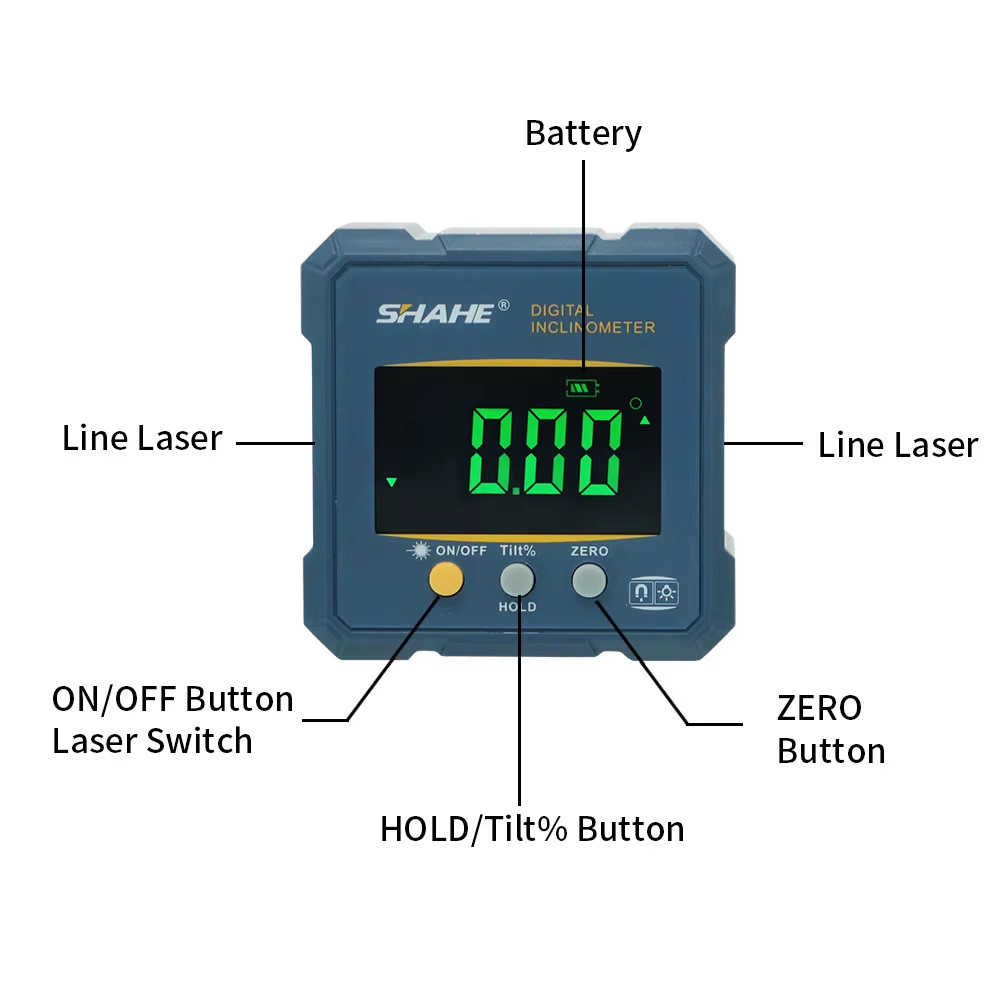 Battery

SHAHE®
DIGITAL
INCLINOMETER

Line Laser

0.00

Line Laser

ON/OFF Tilt% ZERO
HOLD

ON/OFF Button
Laser Switch

ZERO
Button

HOLD/Tilt% Button