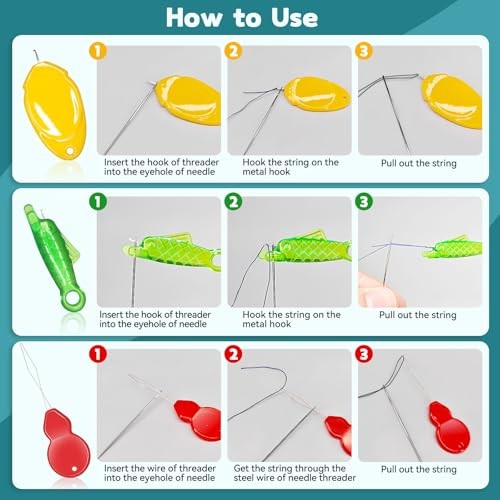 How to Use

1
Insert the hook of threader into the eyehole of needle

2
Hook the string on the metal hook

3
Pull out the string

1
Insert the hook of threader into the eyehole of needle

2
Hook the string on the metal hook

3
Pull out the string

1
Insert the wire of threader into the eyehole of needle

2
Get the string through the steel wire of needle threader

3
Pull out the string