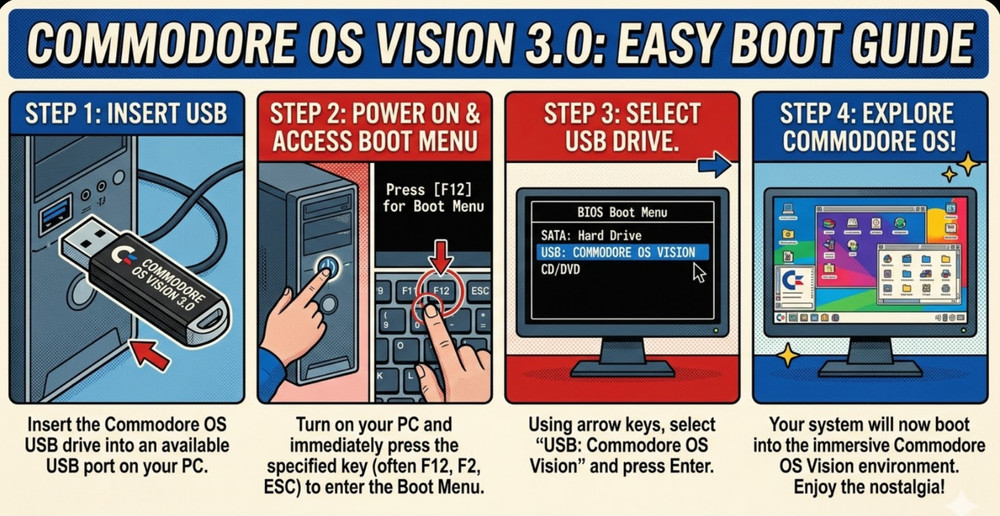 COMMODORE OS VISION 3.0: EASY BOOT GUIDE

STEP 1: INSERT USB

COMMODORE OS VISION 3.0

Insert the Commodore OS USB drive into an available USB port on your PC.

STEP 2: POWER ON & ACCESS BOOT MENU

Press [F12] for Boot Menu

F1 F12 ESC

Turn on your PC and immediately press the specified key (often F12, F2, ESC) to enter the Boot Menu.

STEP 3: SELECT USB DRIVE.

BIOS Boot Menu

SATA: Hard Drive

USB: COMMODORE OS VISION

CD/DVD

Using arrow keys, select "USB: Commodore OS Vision" and press Enter.

STEP 4: EXPLORE COMMODORE OS!

Your system will now boot into the immersive Commodore OS Vision environment. Enjoy the nostalgia!