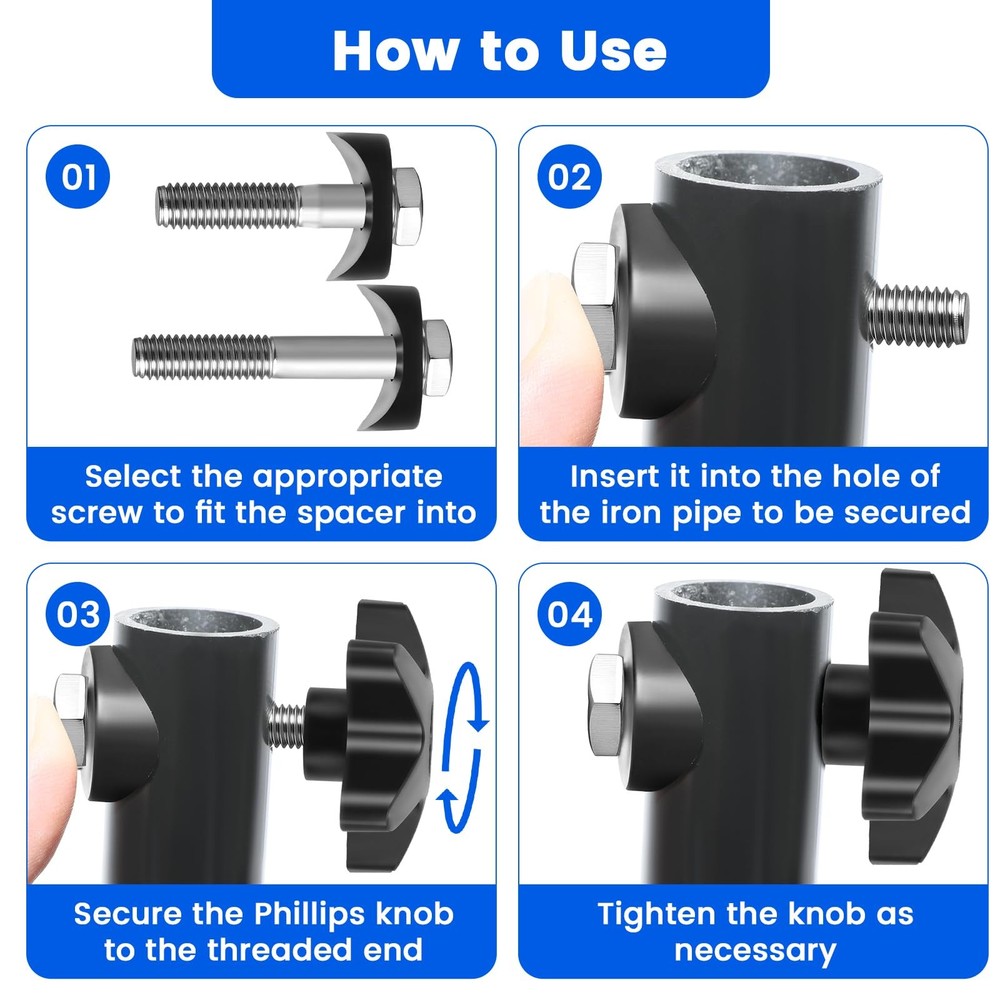 How to Use

01

Select the appropriate screw to fit the spacer into

02

Insert it into the hole of the iron pipe to be secured

03

Secure the Phillips knob to the threaded end

04

Tighten the knob as necessary