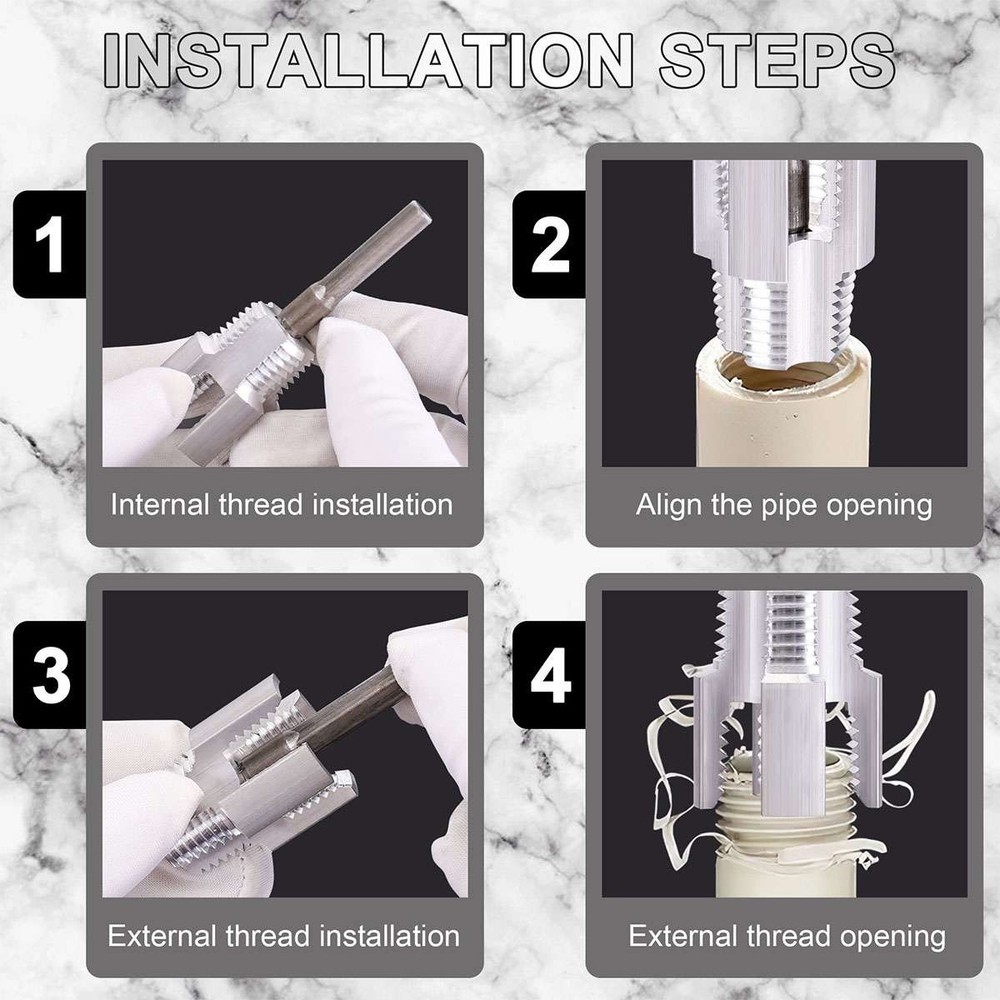 INSTALLATION STEPS

1

Internal thread installation

2

Align the pipe opening

3

External thread installation

4

External thread opening