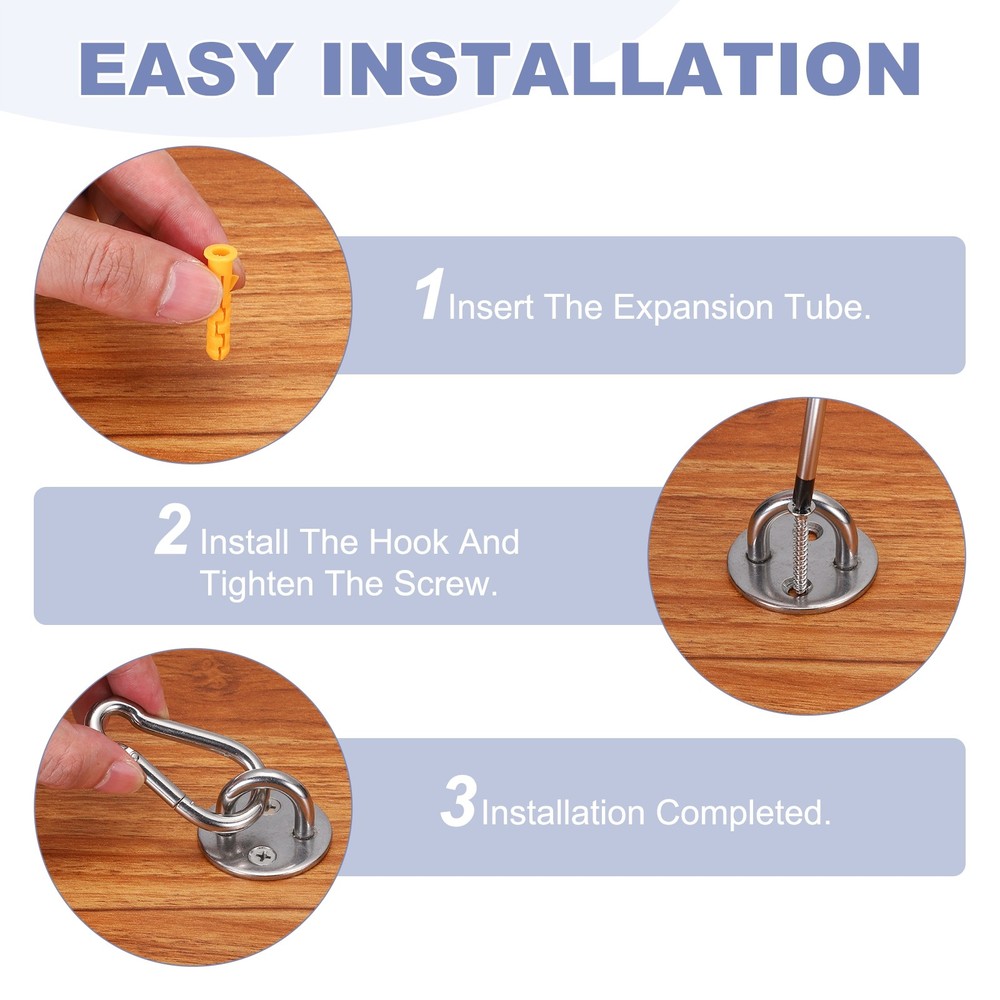 EASY INSTALLATION

1 Insert The Expansion Tube.

2 Install The Hook And Tighten The Screw.

3 Installation Completed.