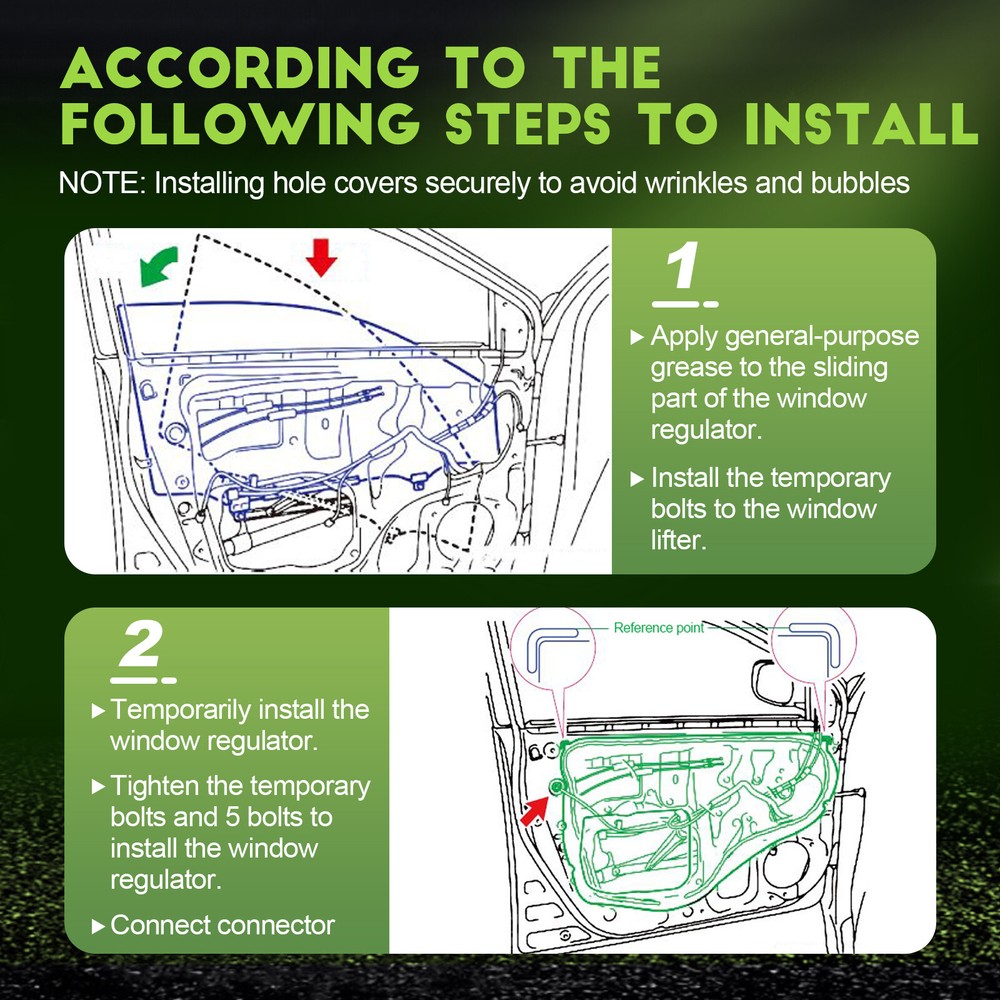 ACCORDING TO THE FOLLOWING STEPS TO INSTALL

NOTE: Installing hole covers securely to avoid wrinkles and bubbles

1

▸ Apply general-purpose grease to the sliding part of the window regulator.

▸ Install the temporary bolts to the window lifter.

2

▸ Temporarily install the window regulator.

▸ Tighten the temporary bolts and 5 bolts to install the window regulator.

▸ Connect connector

Reference point