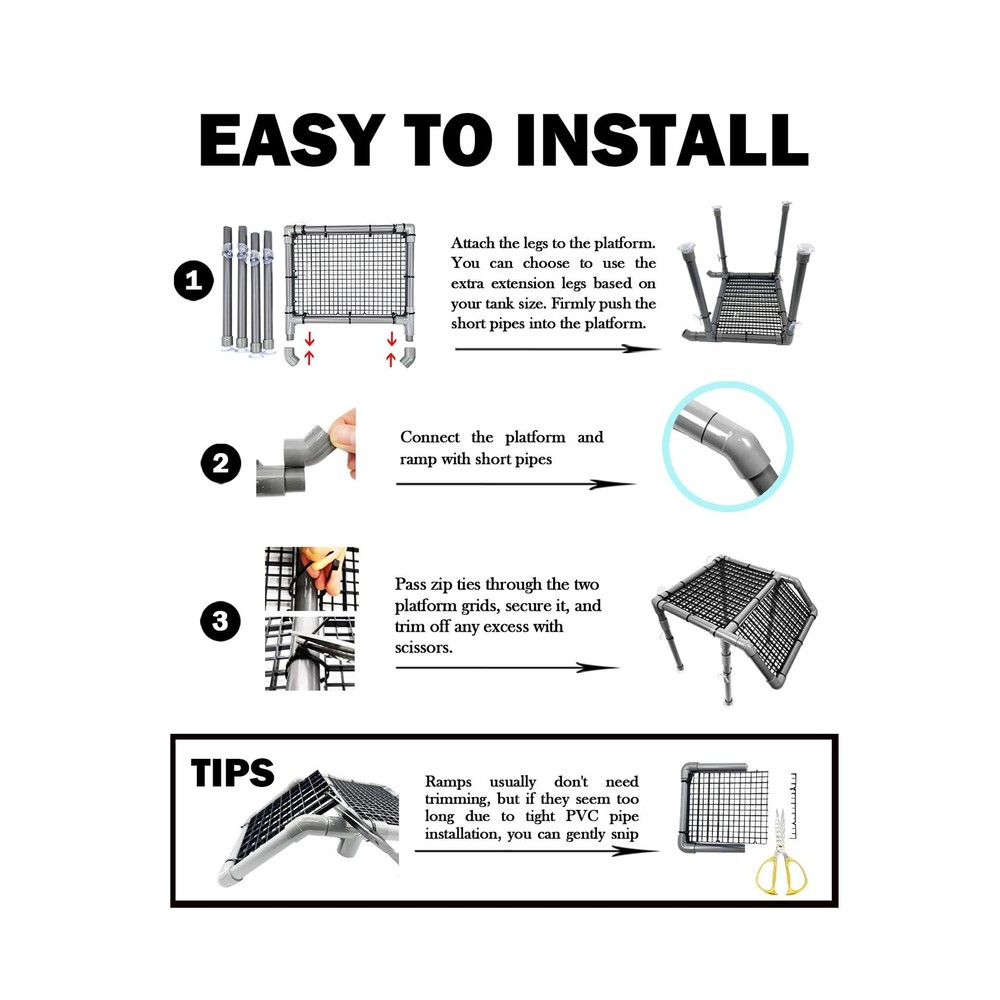 EASY TO INSTALL

1

Attach the legs to the platform. You can choose to use the extra extension legs based on your tank size. Firmly push the short pipes into the platform.

2

Connect the platform and ramp with short pipes

3

Pass zip ties through the two platform grids, secure it, and trim off any excess with scissors.

TIPS

Ramps usually don't need trimming, but if they seem too long due to tight PVC pipe installation, you can gently snip