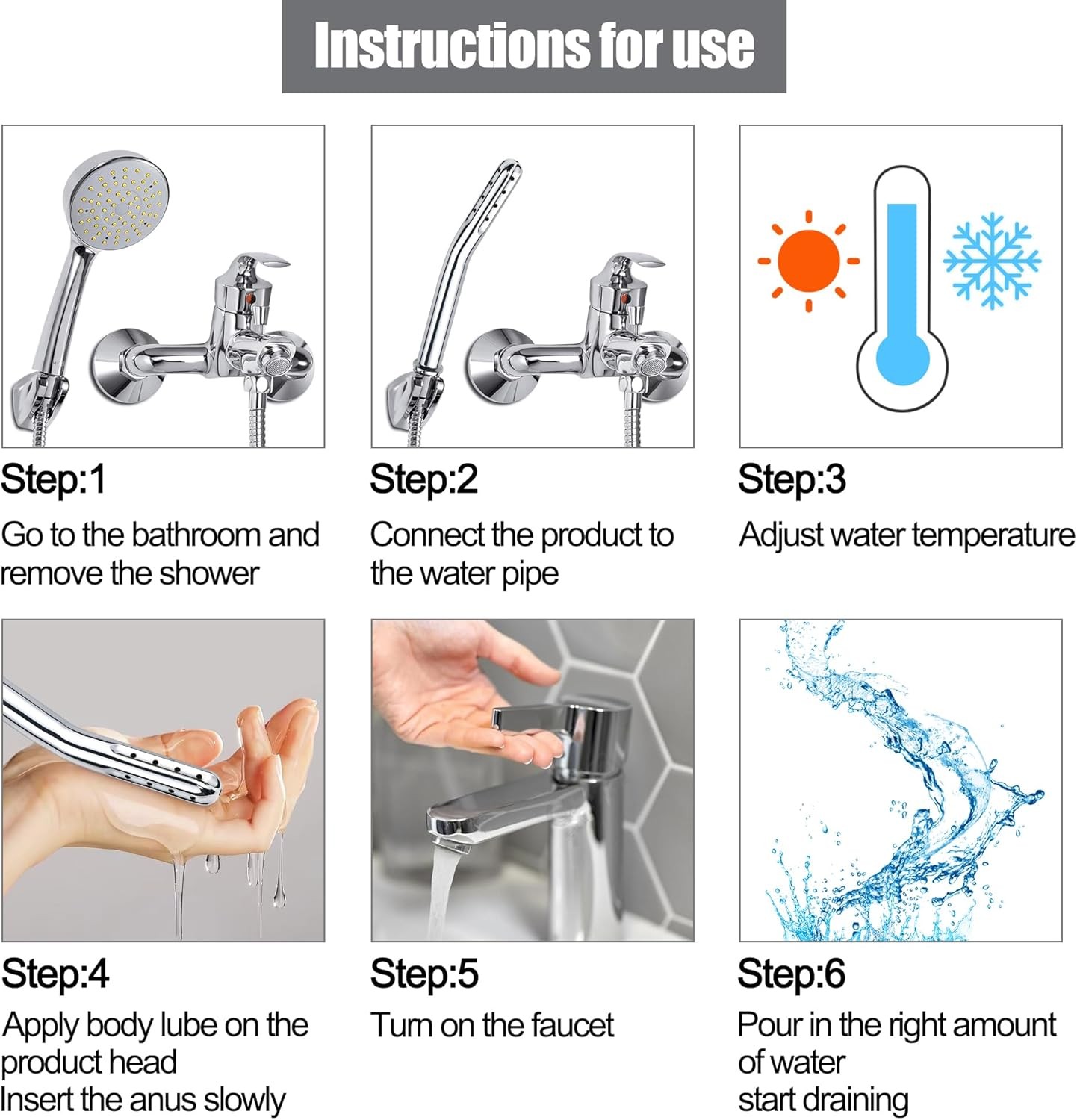 Instructions for use

Step:1
Go to the bathroom and remove the shower

Step:2
Connect the product to the water pipe

Step:3
Adjust water temperature

Step:4
Apply body lube on the product head
Insert the anus slowly

Step:5
Turn on the faucet

Step:6
Pour in the right amount of water
start draining