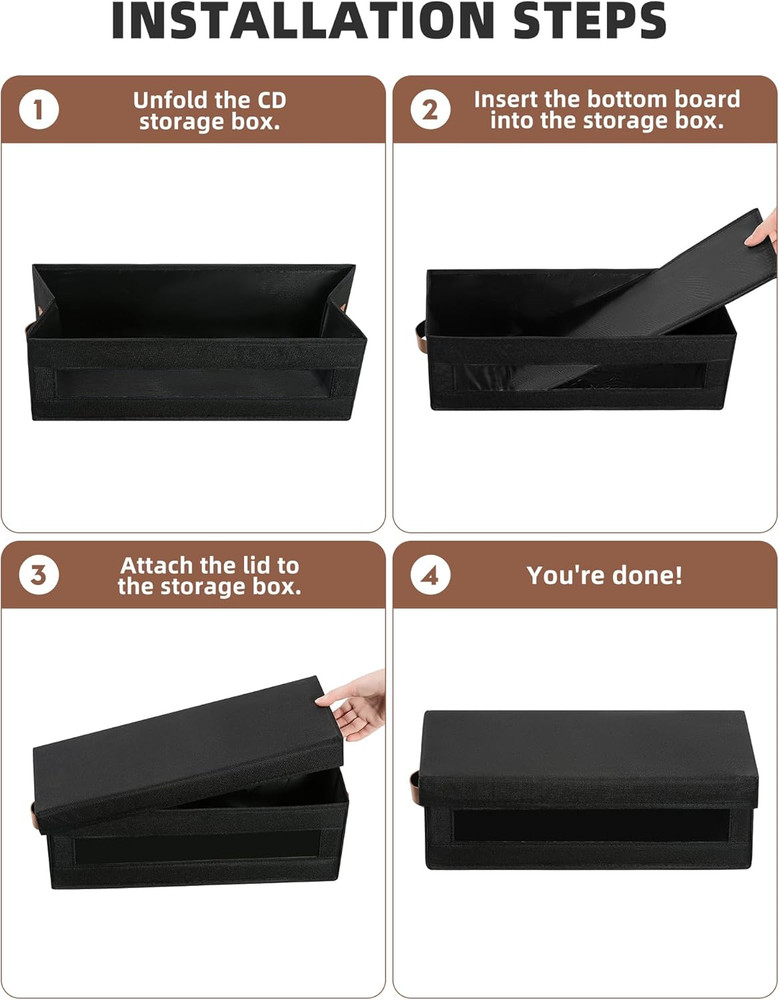 INSTALLATION STEPS

1 Unfold the CD storage box.

2 Insert the bottom board into the storage box.

3 Attach the lid to the storage box.

4 You're done!