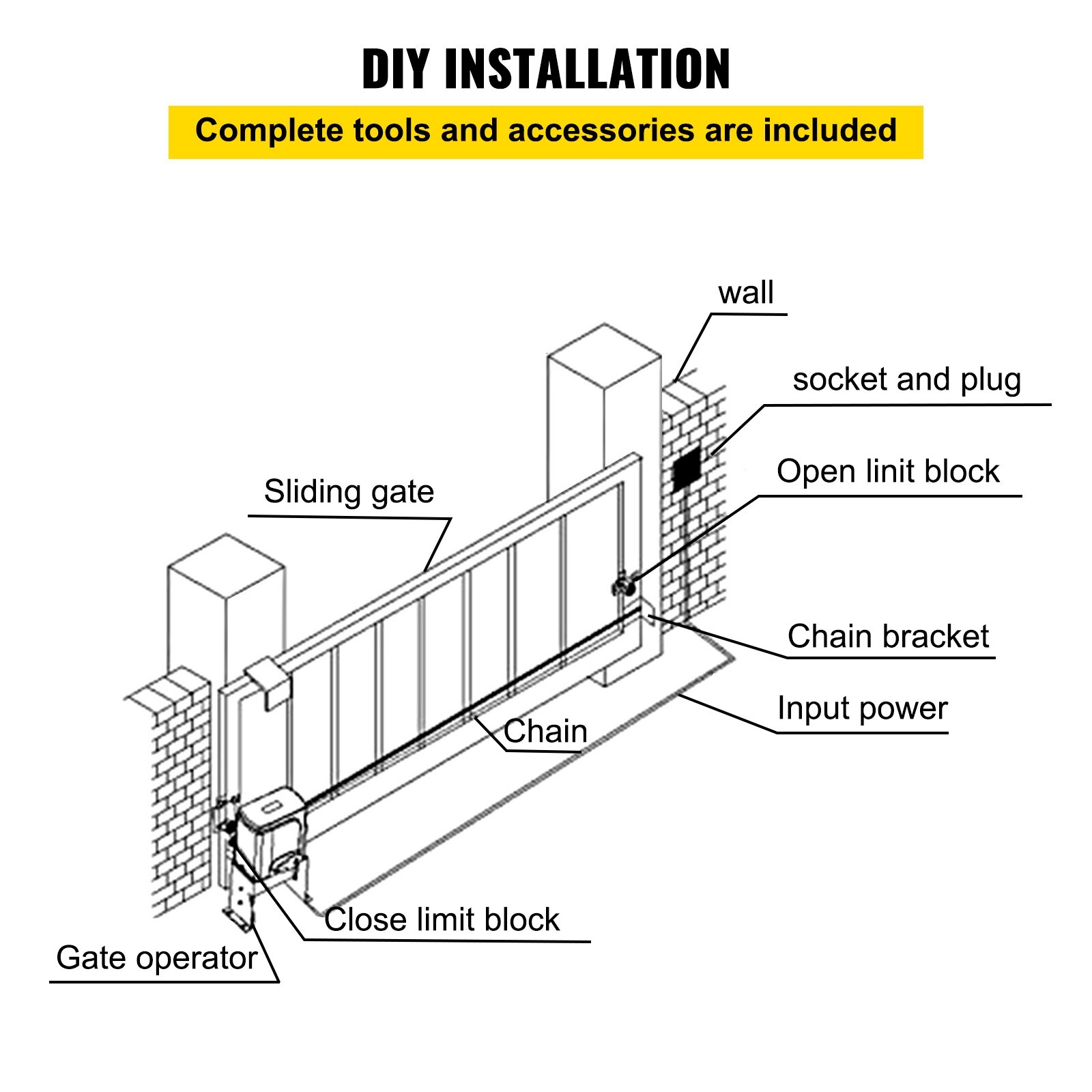 DIY INSTALLATION

Complete tools and accessories are included

wall

socket and plug

Open linit block

Sliding gate

Chain bracket

Input power

Chain

Close limit block

Gate operator