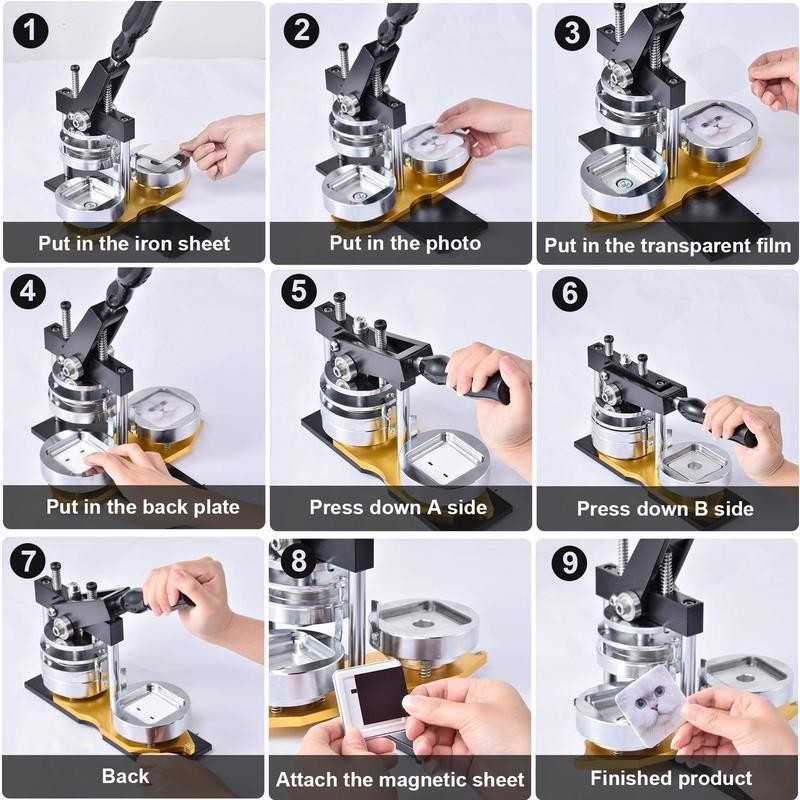 1
Put in the iron sheet

2
Put in the photo

3
Put in the transparent film

4
Put in the back plate

5
Press down A side

6
Press down B side

7
Back

8
Attach the magnetic sheet

9
Finished product