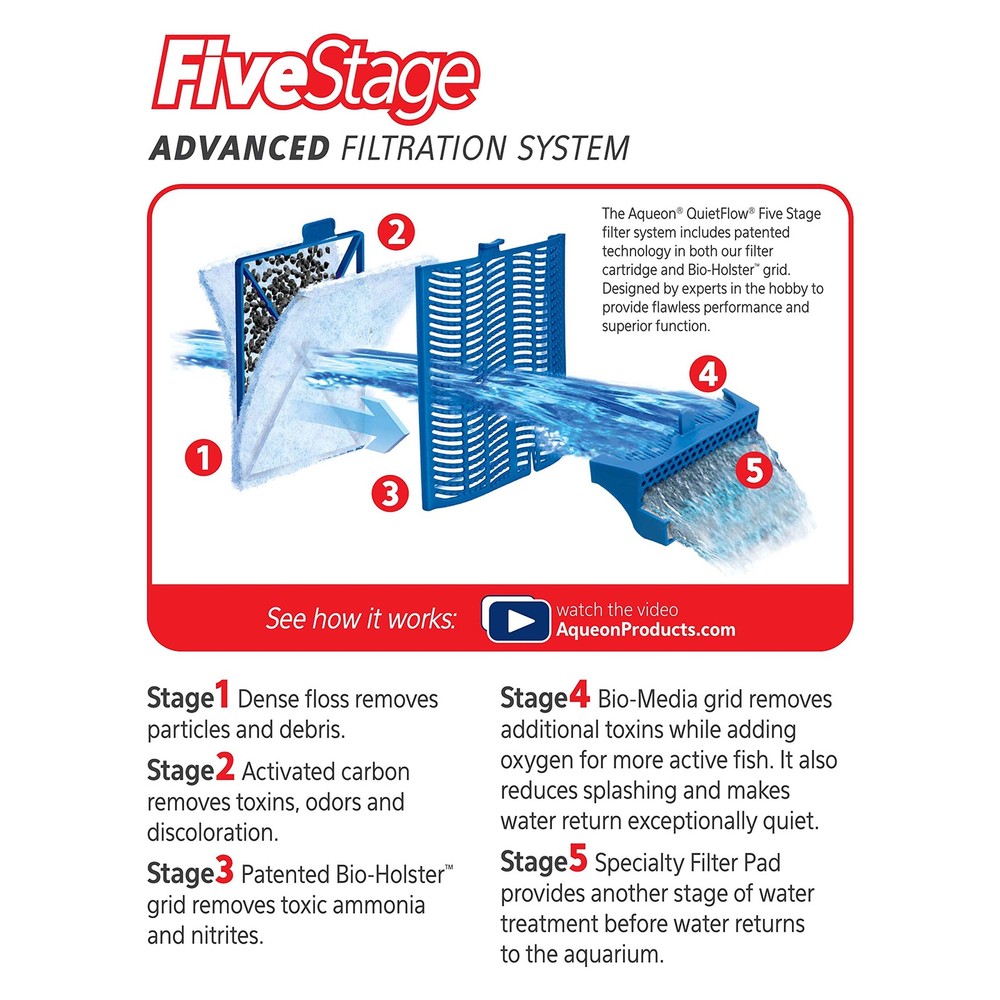 FiveStage
ADVANCED FILTRATION SYSTEM

The Aqueon® QuietFlow® Five Stage filter system includes patented technology in both our filter cartridge and Bio-Holster™ grid. Designed by experts in the hobby to provide flawless performance and superior function.

2

4

1

3

5

See how it works: watch the video AqueonProducts.com

Stage1 Dense floss removes particles and debris.

Stage2 Activated carbon removes toxins, odors and discoloration.

Stage3 Patented Bio-Holster™ grid removes toxic ammonia and nitrites.

Stage4 Bio-Media grid removes additional toxins while adding oxygen for more active fish. It also reduces splashing and makes water return exceptionally quiet.

Stage5 Specialty Filter Pad provides another stage of water treatment before water returns to the aquarium.