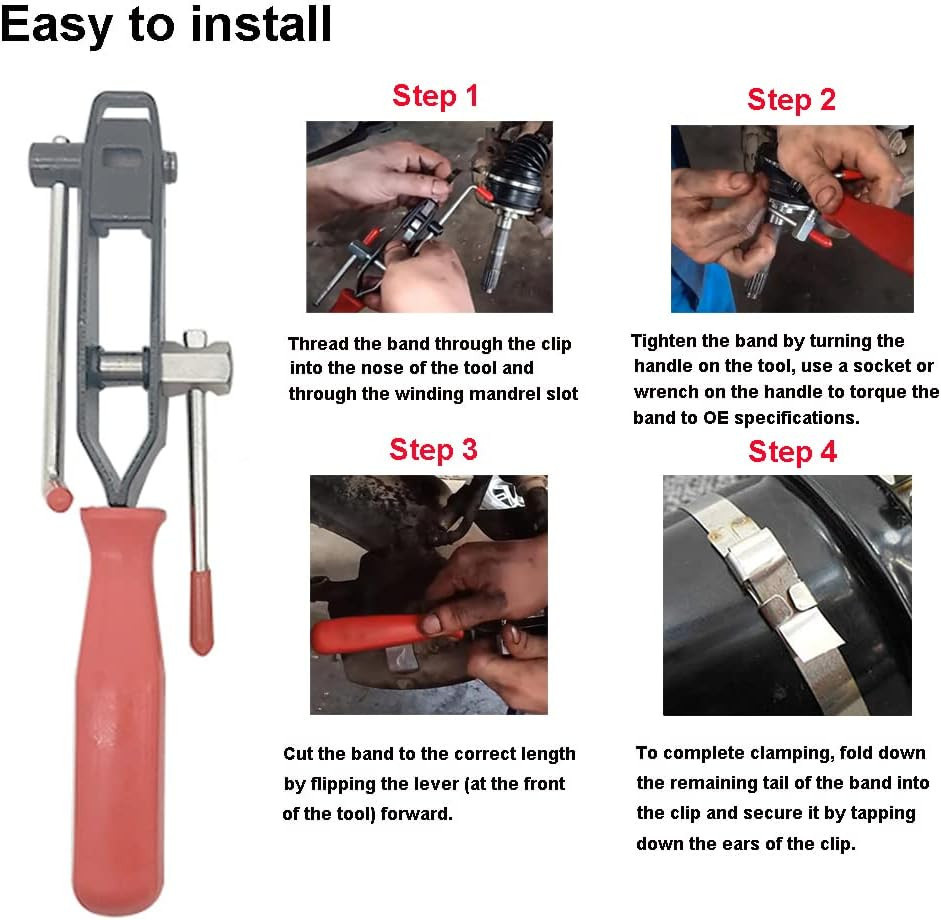 Easy to install

Step 1

Thread the band through the clip into the nose of the tool and through the winding mandrel slot

Step 2

Tighten the band by turning the handle on the tool, use a socket or wrench on the handle to torque the band to OE specifications.

Step 3

Cut the band to the correct length by flipping the lever (at the front of the tool) forward.

Step 4

To complete clamping, fold down the remaining tail of the band into the clip and secure it by tapping down the ears of the clip.