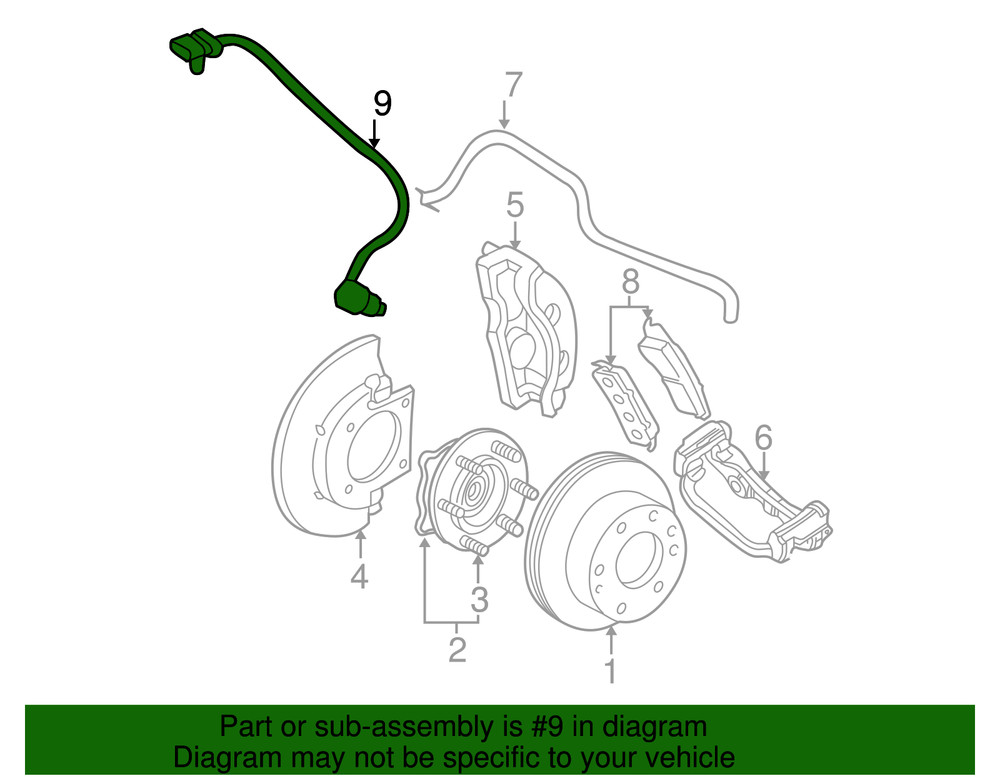 9
7
5
8
6
4
3
2
1

Part or sub-assembly is #9 in diagram
Diagram may not be specific to your vehicle