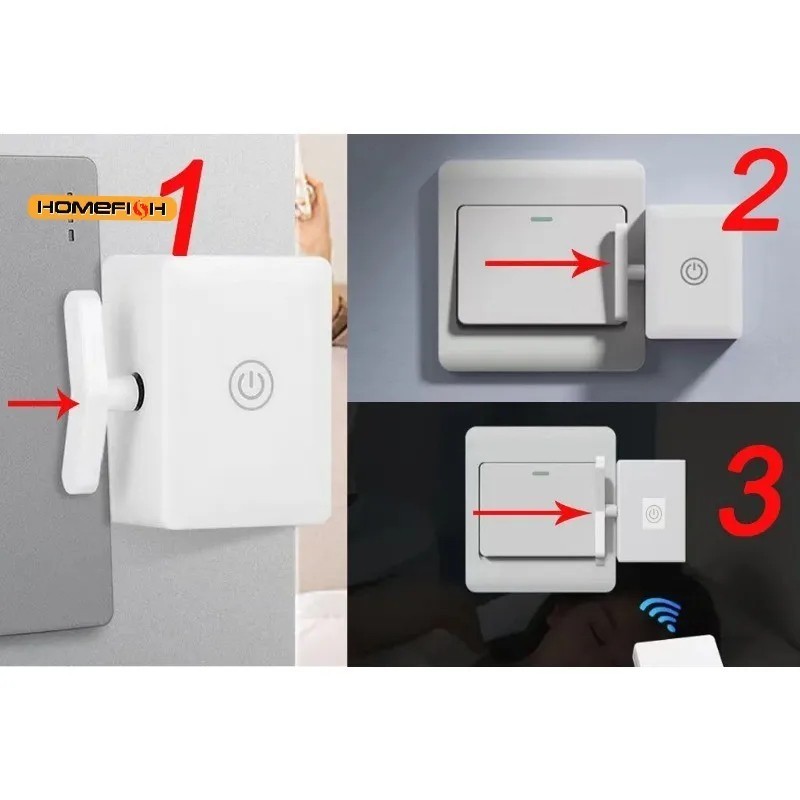 HOMEFISH
1
2
3