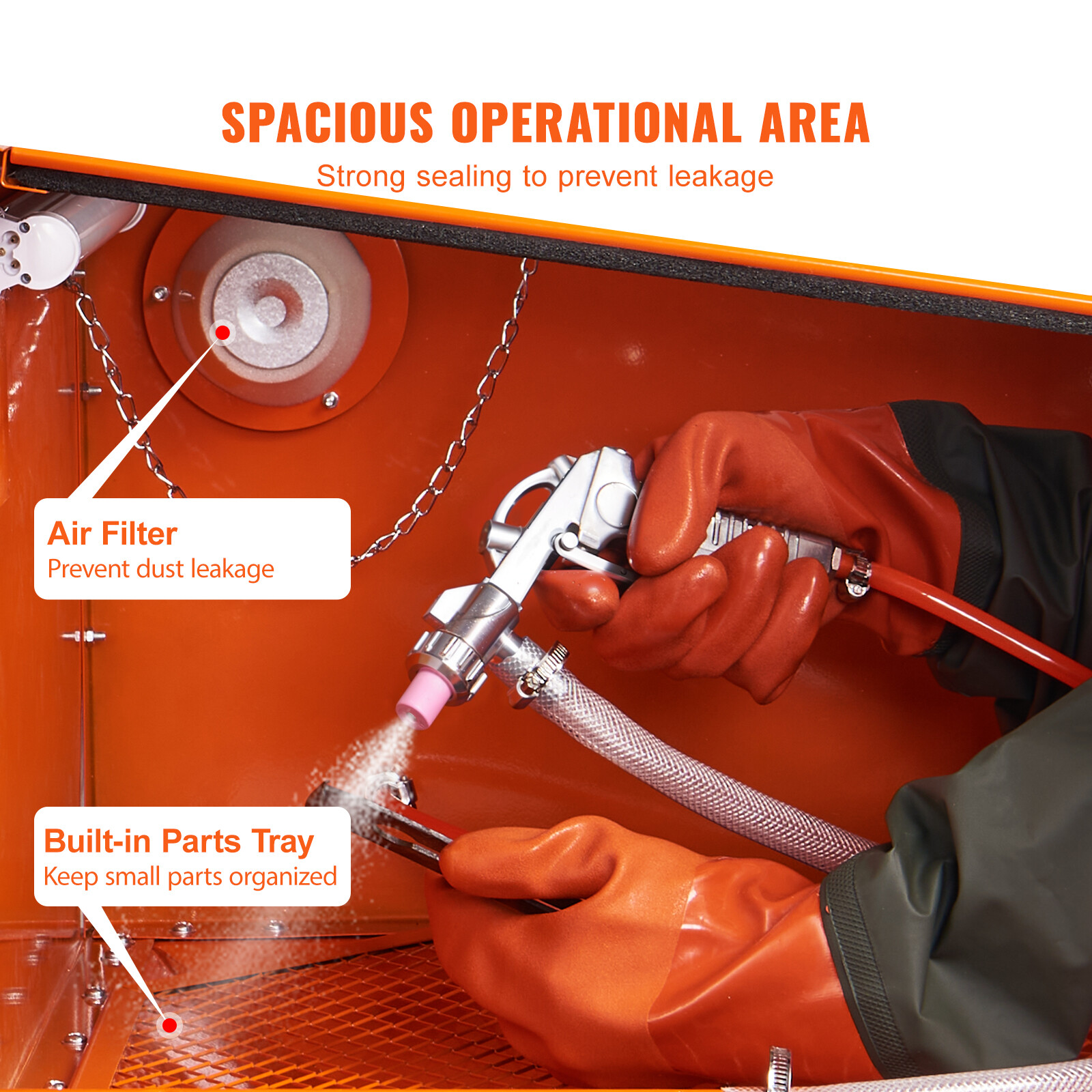 SPACIOUS OPERATIONAL AREA
Strong sealing to prevent leakage

Air Filter
Prevent dust leakage

Built-in Parts Tray
Keep small parts organized