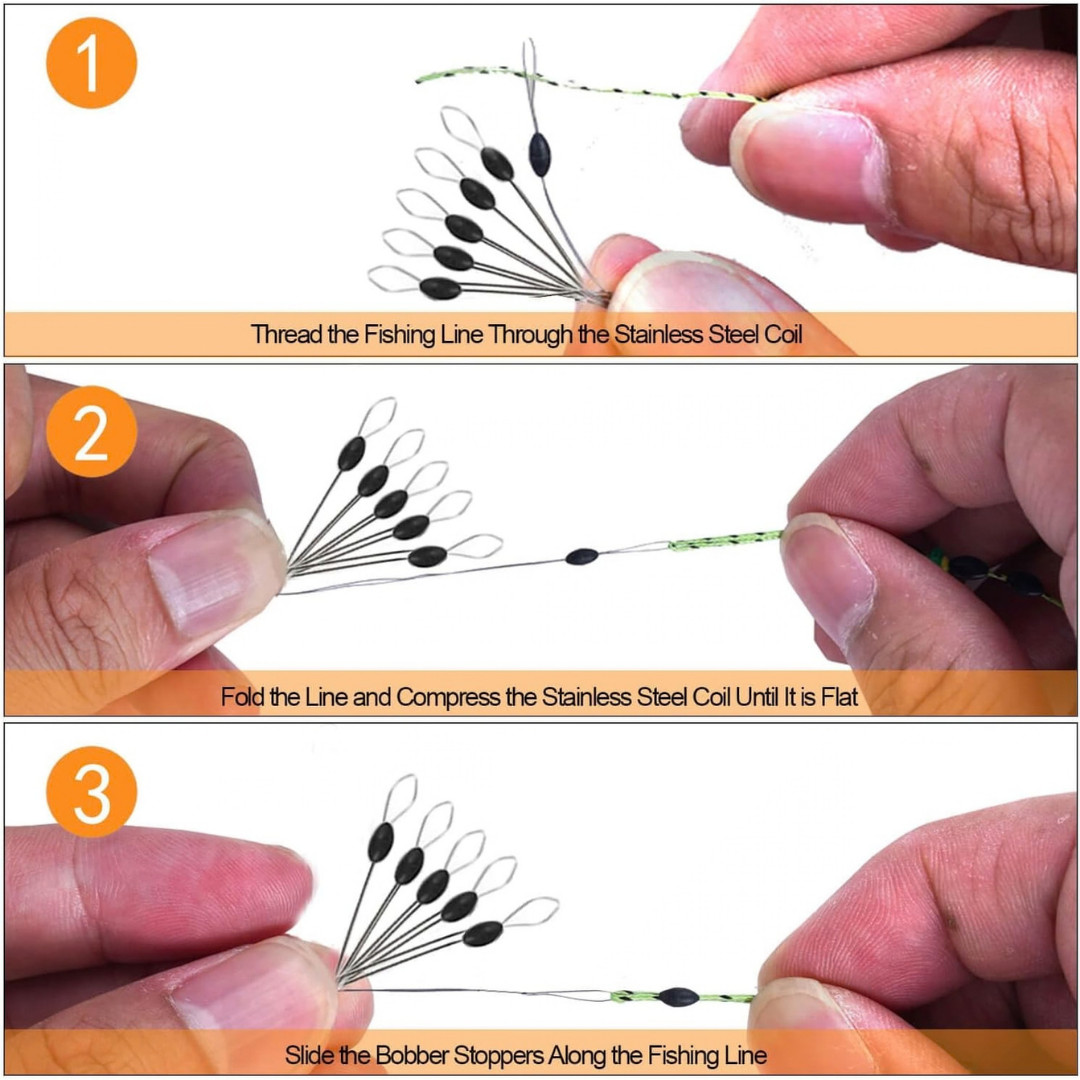 1

Thread the Fishing Line Through the Stainless Steel Coil

2

Fold the Line and Compress the Stainless Steel Coil Until It is Flat

3

Slide the Bobber Stoppers Along the Fishing Line