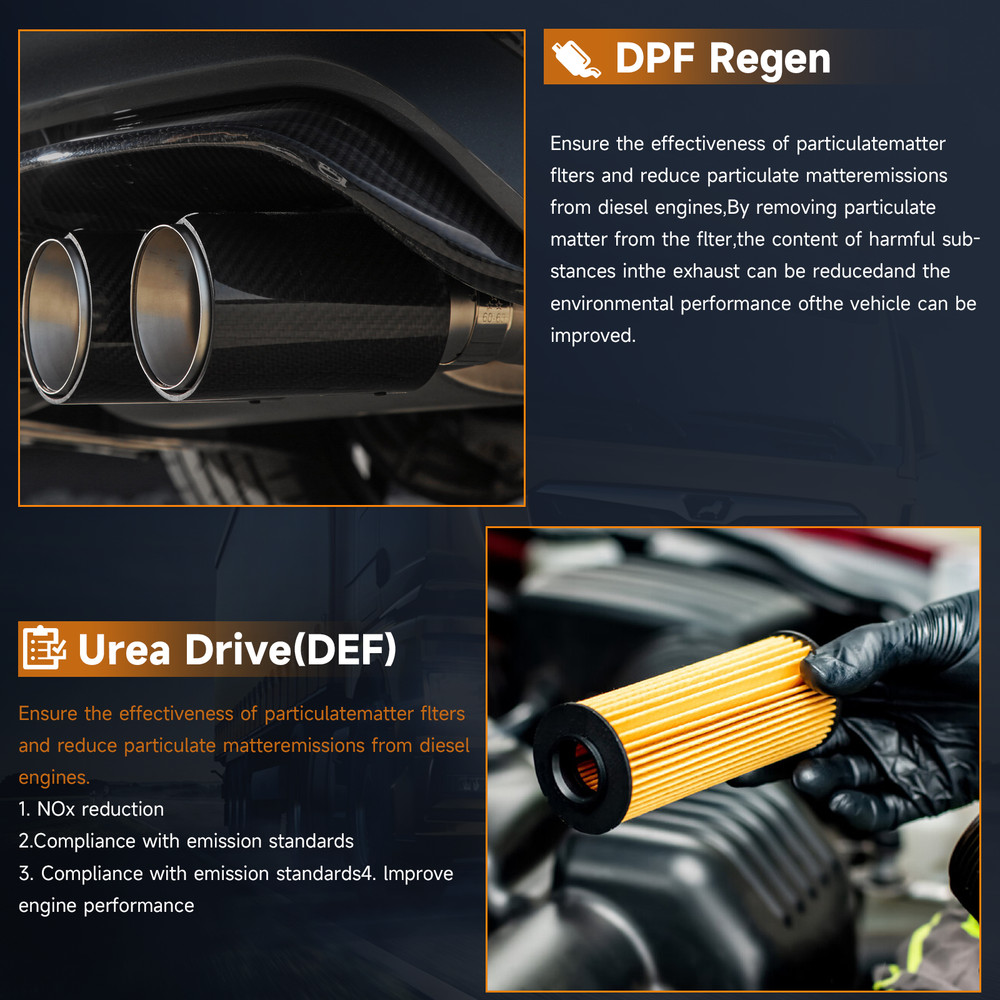 DPF Regen

Ensure the effectiveness of particulatematter flters and reduce particulate matteremissions from diesel engines,By removing particulate matter from the flter,the content of harmful substances inthe exhaust can be reducedand the environmental performance ofthe vehicle can be improved.

Urea Drive(DEF)

Ensure the effectiveness of particulatematter flters and reduce particulate matteremissions from diesel engines.
1. NOx reduction
2.Compliance with emission standards
3. Compliance with emission standards4. lmprove engine performance