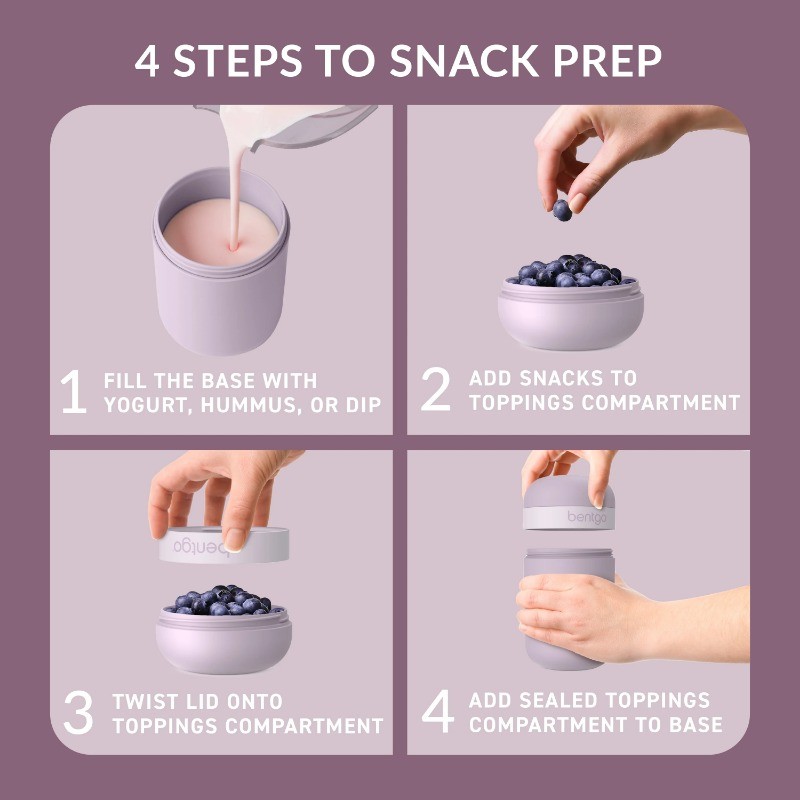 4 STEPS TO SNACK PREP

1 FILL THE BASE WITH YOGURT, HUMMUS, OR DIP

2 ADD SNACKS TO TOPPINGS COMPARTMENT

bentgo

3 TWIST LID ONTO TOPPINGS COMPARTMENT

bentgo

4 ADD SEALED TOPPINGS COMPARTMENT TO BASE