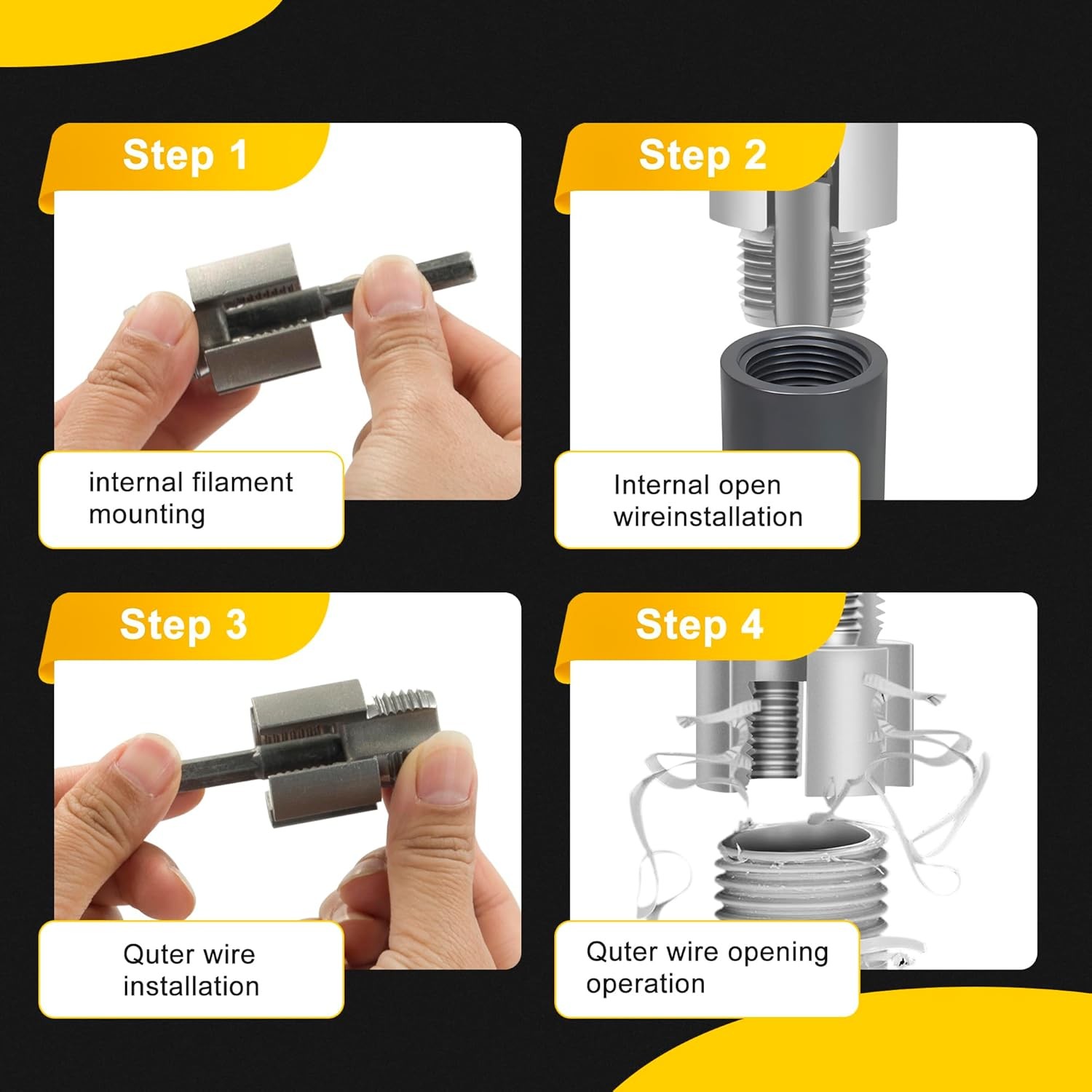 Step 1

internal filament mounting

Step 2

Internal open wireinstallation

Step 3

Quter wire installation

Step 4

Quter wire opening operation