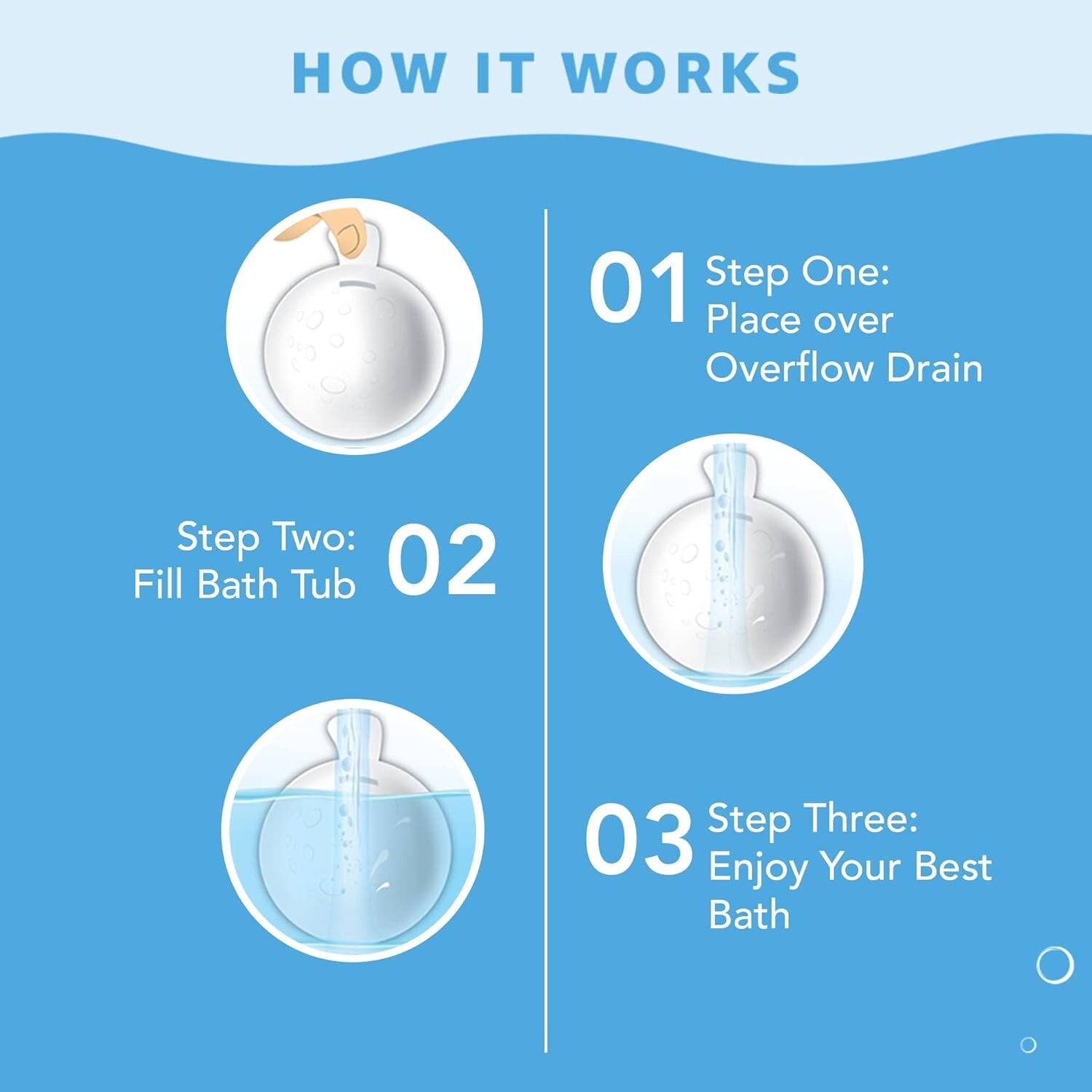 HOW IT WORKS

01 Step One: Place over Overflow Drain

Step Two: Fill Bath Tub 02

03 Step Three: Enjoy Your Best Bath