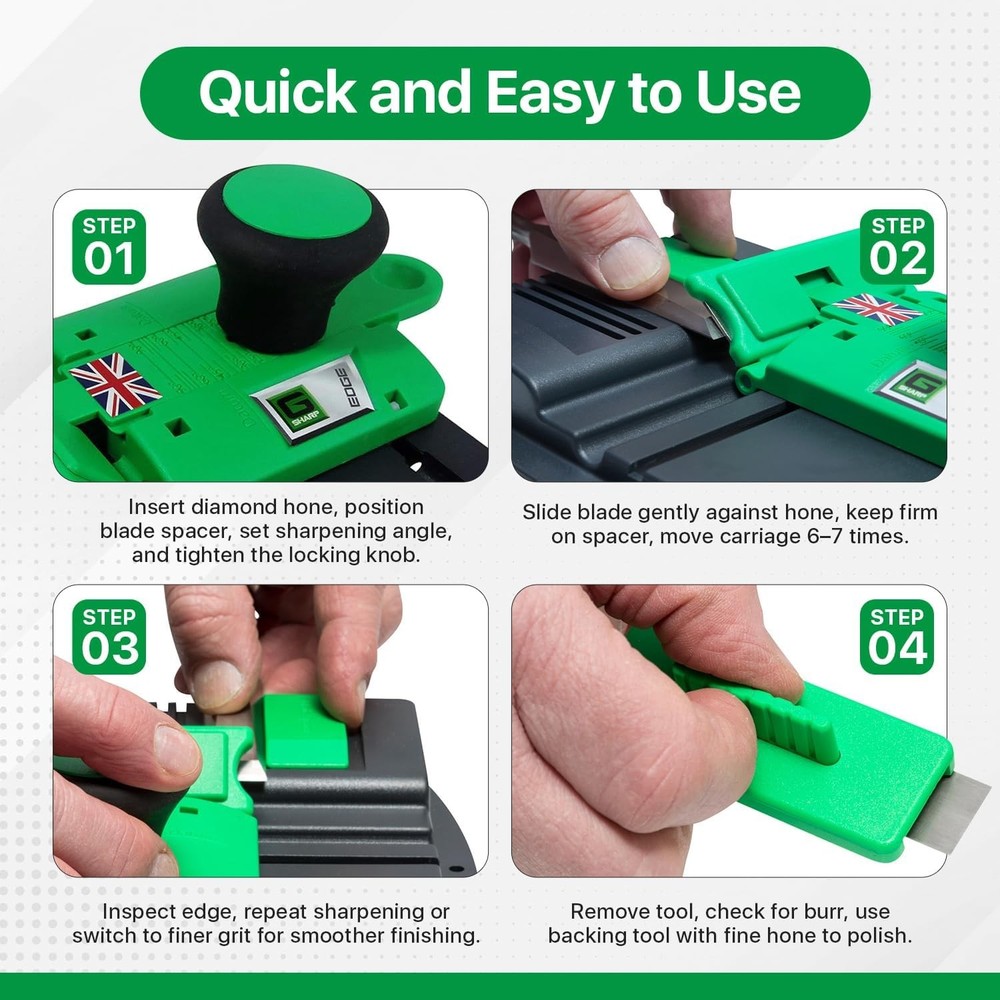 Quick and Easy to Use

STEP 01

G SHARP EDGE

Insert diamond hone, position blade spacer, set sharpening angle, and tighten the locking knob.

STEP 02

G SHARP

Slide blade gently against hone, keep firm on spacer, move carriage 6–7 times.

STEP 03

Inspect edge, repeat sharpening or switch to finer grit for smoother finishing.

STEP 04

Remove tool, check for burr, use backing tool with fine hone to polish.