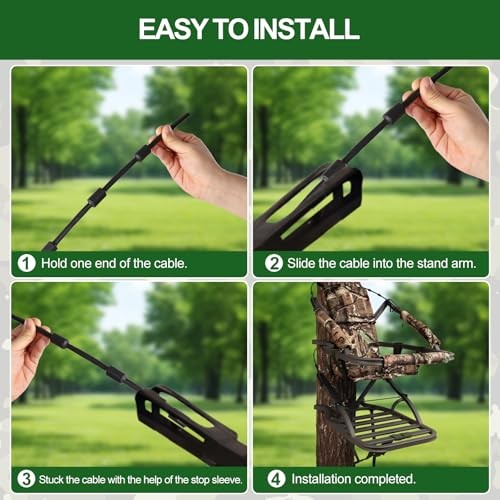 EASY TO INSTALL

1 Hold one end of the cable.

2 Slide the cable into the stand arm.

3 Stuck the cable with the help of the stop sleeve.

4 Installation completed.