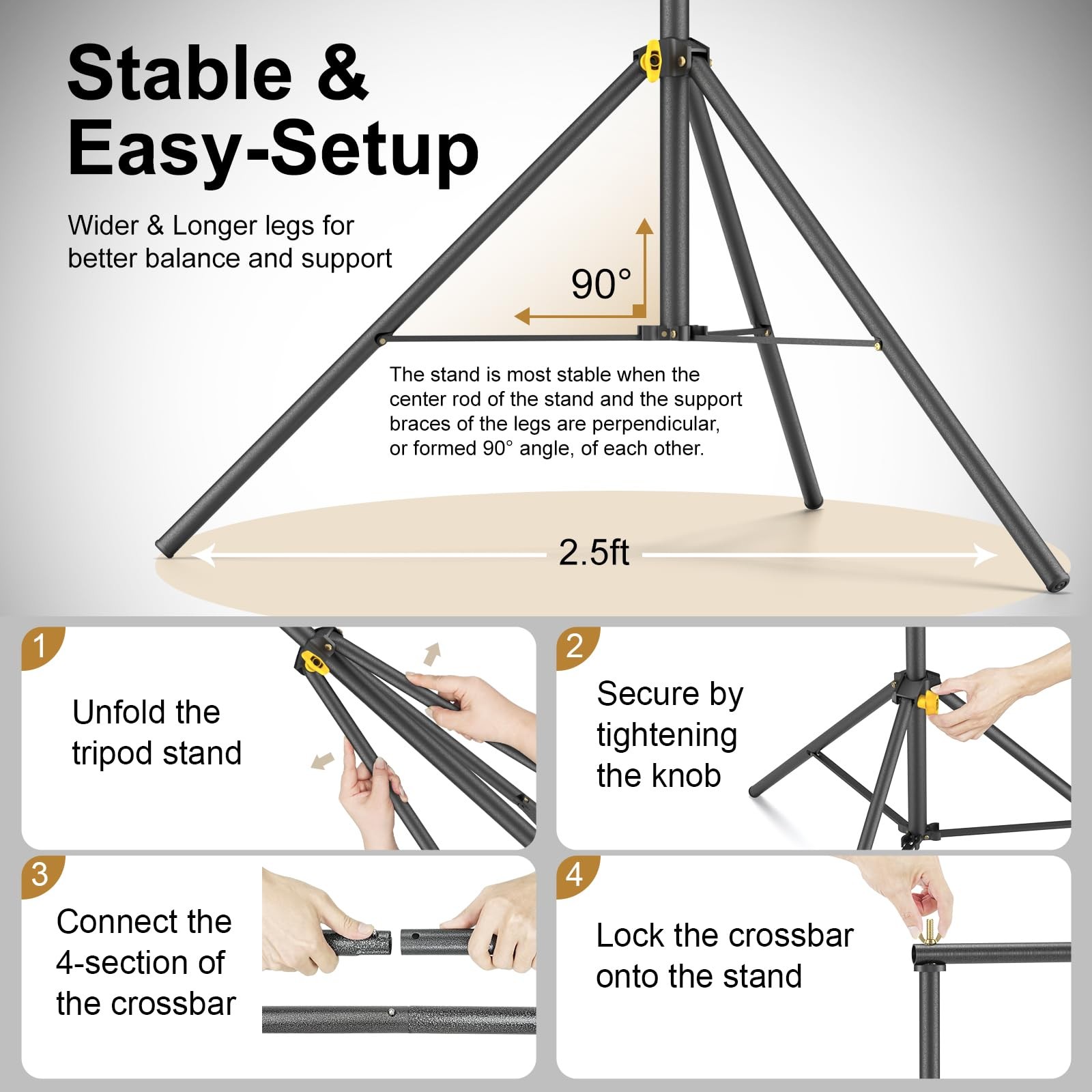 Stable & Easy-Setup

Wider & Longer legs for better balance and support

90°

The stand is most stable when the center rod of the stand and the support braces of the legs are perpendicular, or formed 90° angle, of each other.

2.5ft

1

Unfold the tripod stand

2

Secure by tightening the knob

3

Connect the 4-section of the crossbar

4

Lock the crossbar onto the stand