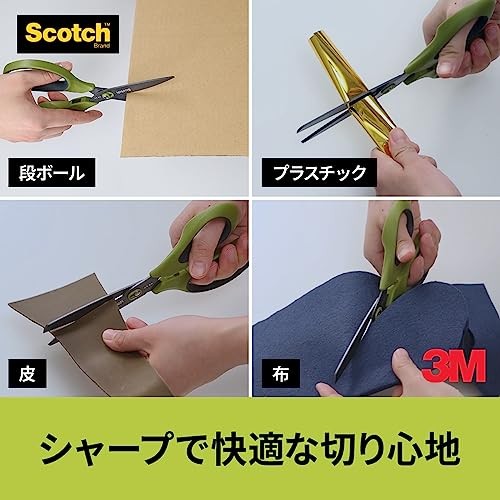 Scotch™ Brand

段ボール

プラスチック

皮

布

3M

シャープで快適な切り心地