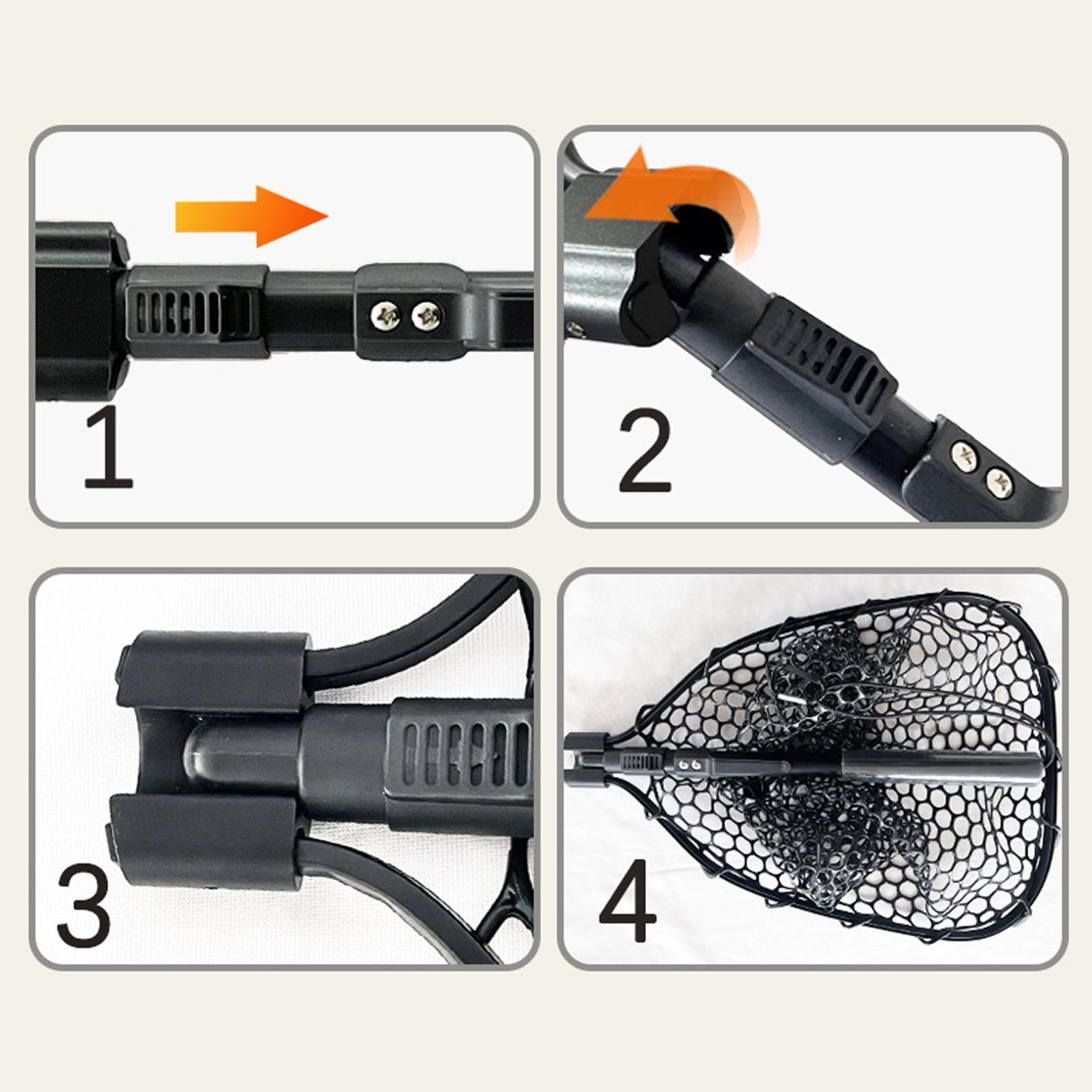 1

2

3

4