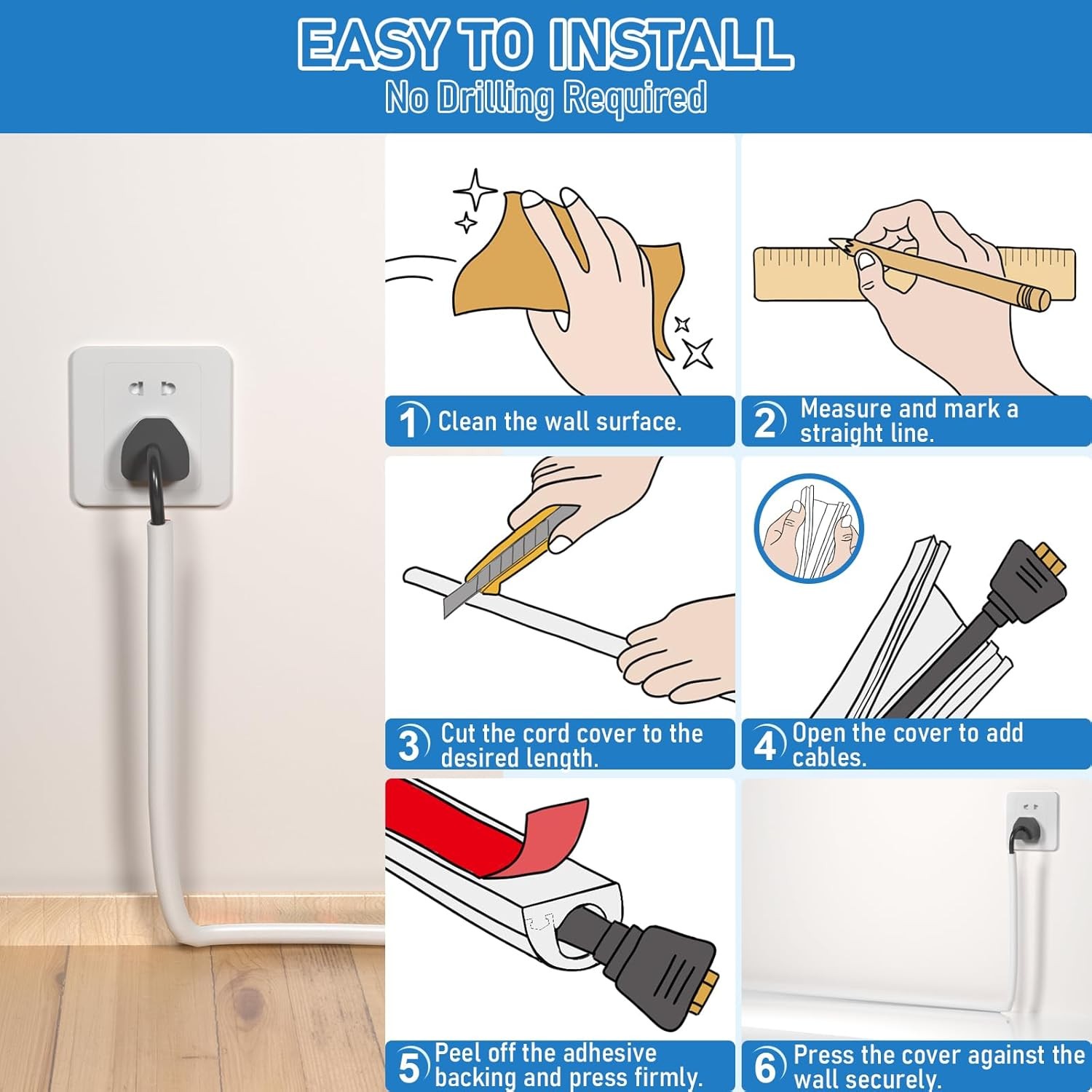 EASY TO INSTALL
No Drilling Required

1 Clean the wall surface.

2 Measure and mark a straight line.

3 Cut the cord cover to the desired length.

4 Open the cover to add cables.

5 Peel off the adhesive backing and press firmly.

6 Press the cover against the wall securely.