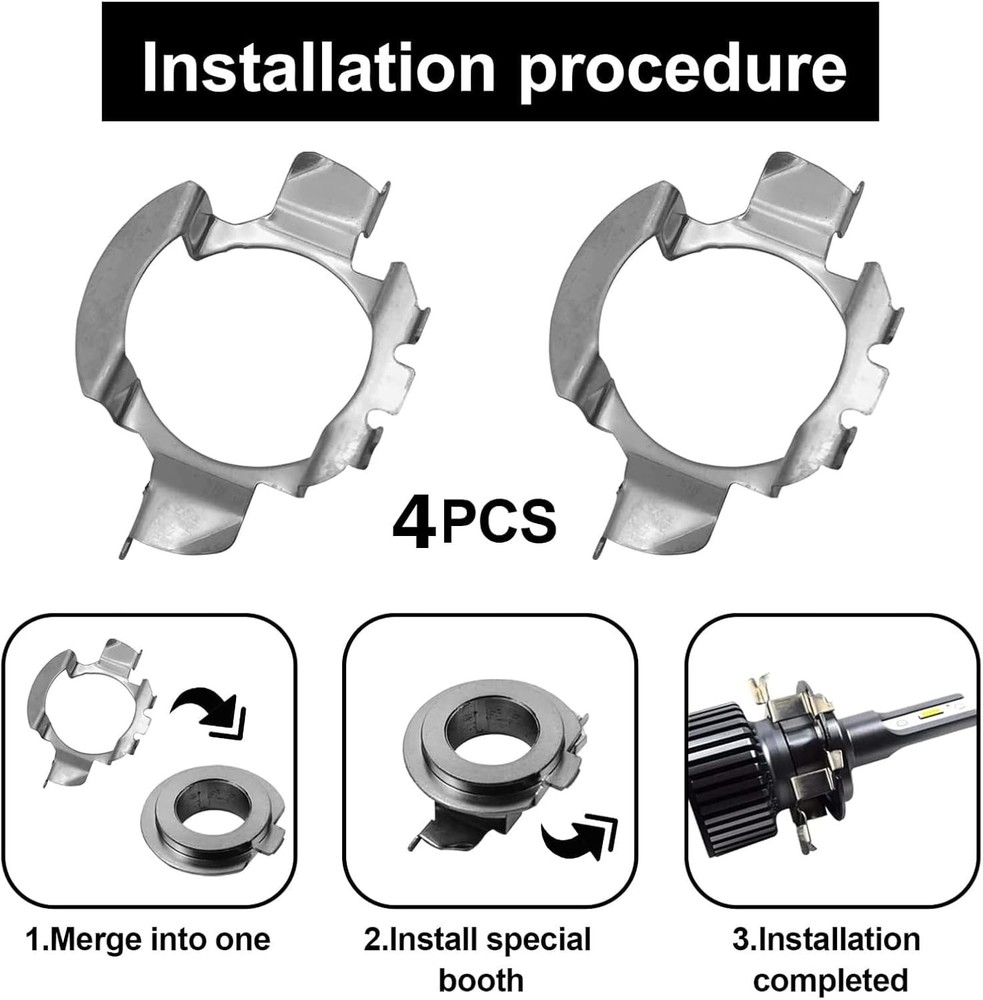 Installation procedure

4PCS

1.Merge into one

2.Install special booth

3.Installation completed